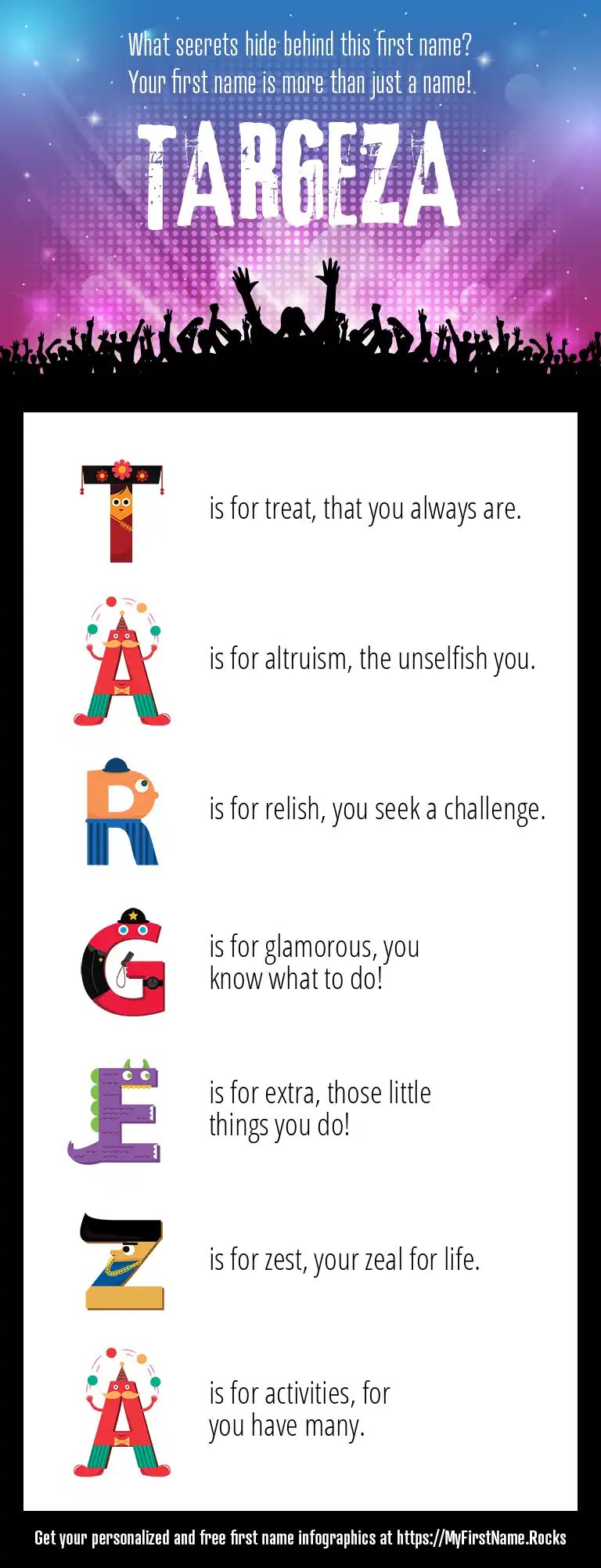 What secrets hide behind this first name?
Your first name is more than just a name!

TARGEZA

T is for treat, that you always are.

A is for altruism, the unselfish you.

R is for relish, you seek a challenge.

G is for glamorous, you know what to do!

E is for extra, those little things you do!

Z is for zest, your zeal for life.

A is for activities, for you have many.

Get your personalized and free first name infographics at https://MyFirstName.Rocks