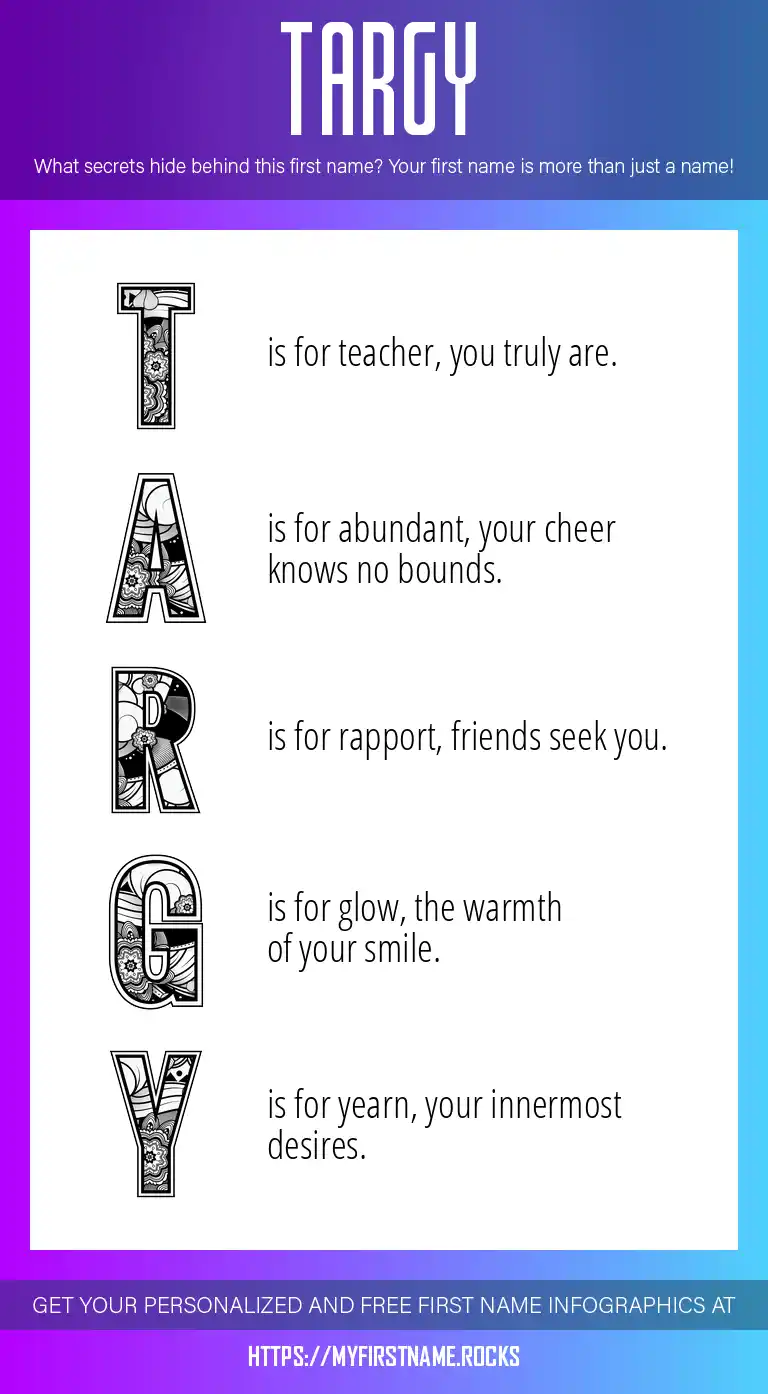 TARGY

What secrets hide behind this first name? Your first name is more than just a name!

T is for teacher, you truly are.

A is for abundant, your cheer knows no bounds.

R is for rapport, friends seek you.

G is for glow, the warmth of your smile.

Y is for yearn, your innermost desires.

GET YOUR PERSONALIZED AND FREE FIRST NAME INFOGRAPHICS AT

HTTPS://MYFIRSTNAME.ROCKS