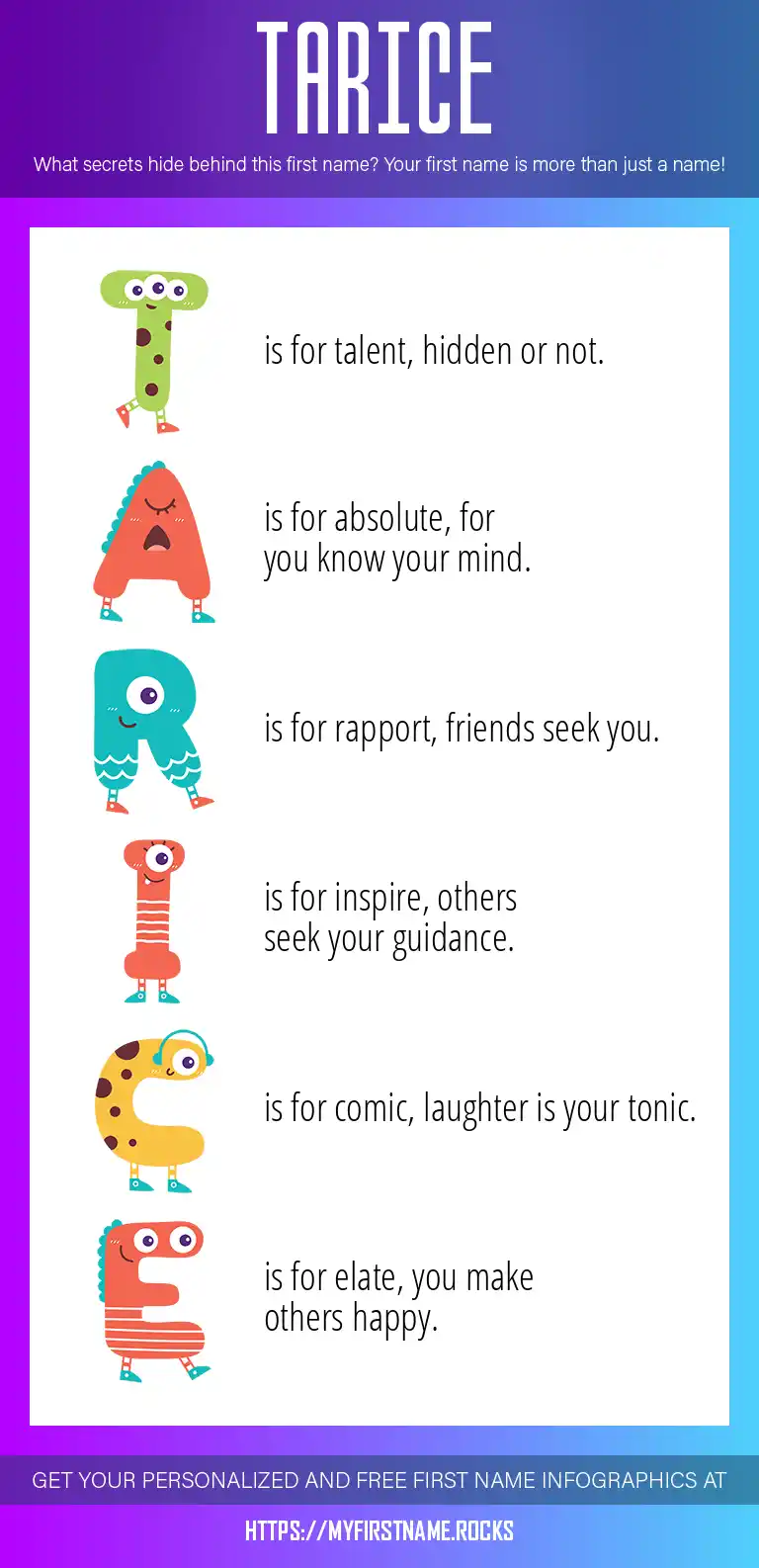 TARICE

What secrets hide behind this first name? Your first name is more than just a name!

T is for talent, hidden or not.

A is for absolute, for you know your mind.

R is for rapport, friends seek you.

I is for inspire, others seek your guidance.

C is for comic, laughter is your tonic.

E is for elate, you make others happy.

GET YOUR PERSONALIZED AND FREE FIRST NAME INFOGRAPHICS AT

HTTPS://MYFIRSTNAME.ROCKS