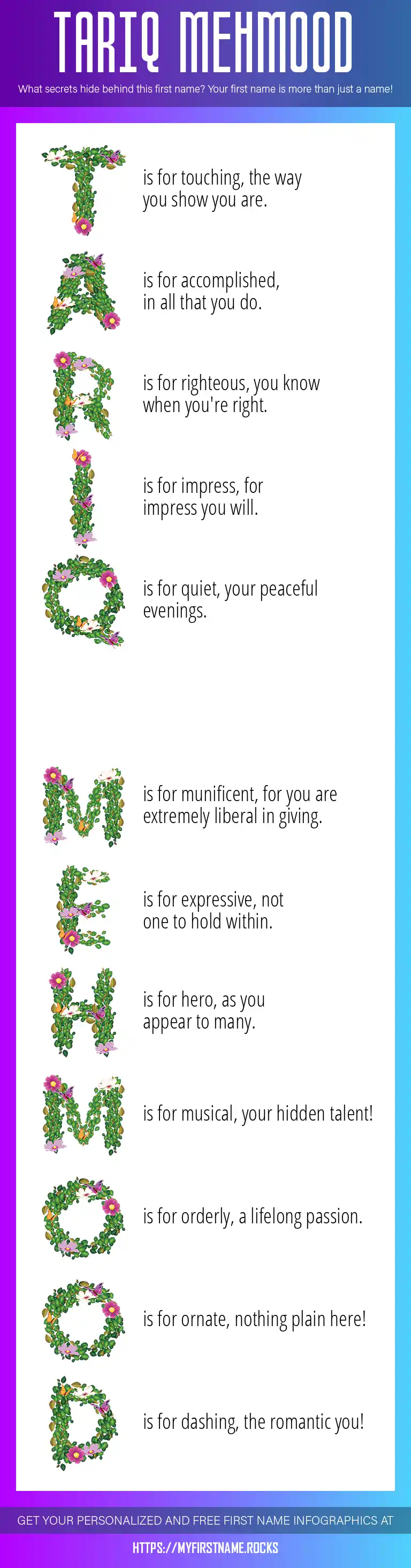 TARIQ MEHMOOD

What secrets hide behind this first name? Your first name is more than just a name!

T is for touching, the way you show you are.

A is for accomplished, in all that you do.

R is for righteous, you know when you're right.

I is for impress, for impress you will.

Q is for quiet, your peaceful evenings.

M is for munificent, for you are extremely liberal in giving.

E is for expressive, not one to hold within.

H is for hero, as you appear to many.

M is for musical, your hidden talent!

O is for orderly, a lifelong passion.

O is for ornate, nothing plain here!

D is for dashing, the romantic you!

GET YOUR PERSONALIZED AND FREE FIRST NAME INFOGRAPHICS AT

HTTPS://MYFIRSTNAME.ROCKS