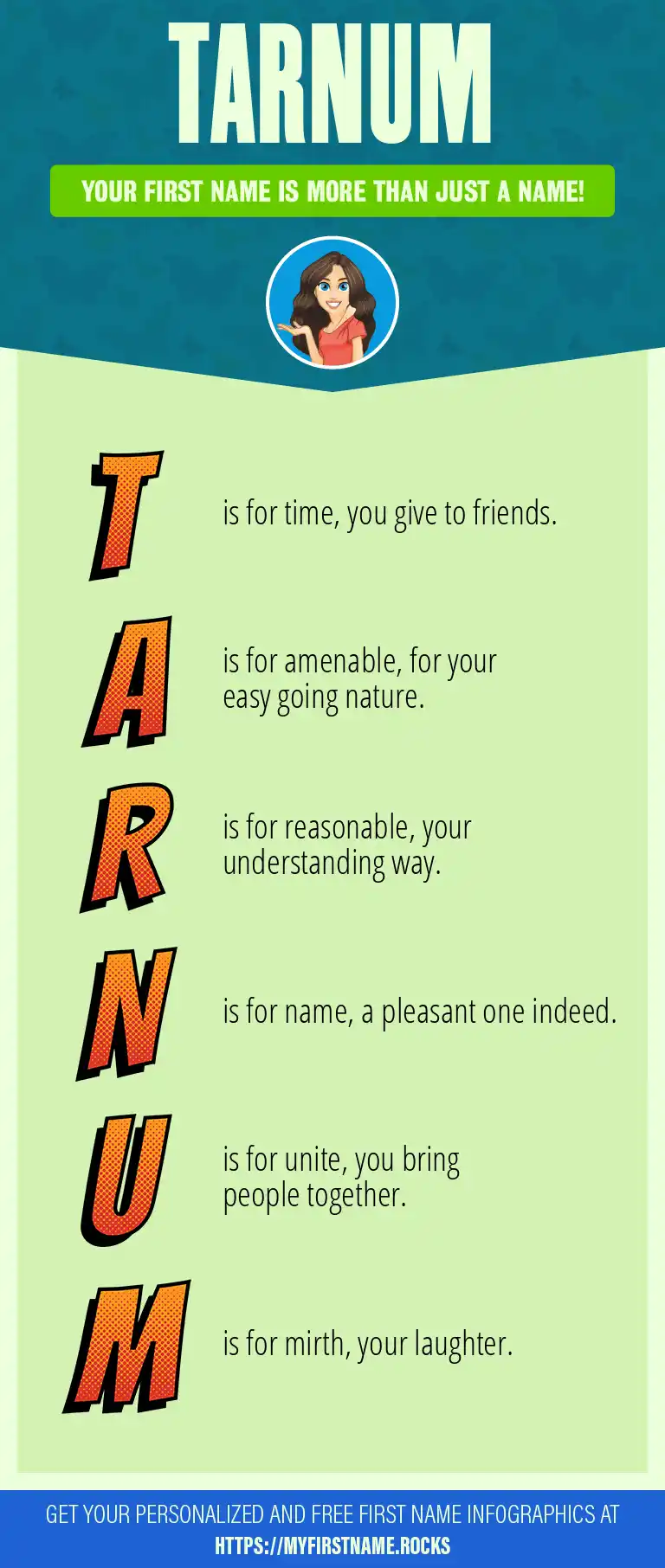 TARNUM

YOUR FIRST NAME IS MORE THAN JUST A NAME!

T is for time, you give to friends.

A is for amenable, for your easy going nature.

R is for reasonable, your understanding way.

N is for name, a pleasant one indeed.

U is for unite, you bring people together.

M is for mirth, your laughter.

GET YOUR PERSONALIZED AND FREE FIRST NAME INFOGRAPHICS AT HTTPS://MYFIRSTNAME.ROCKS