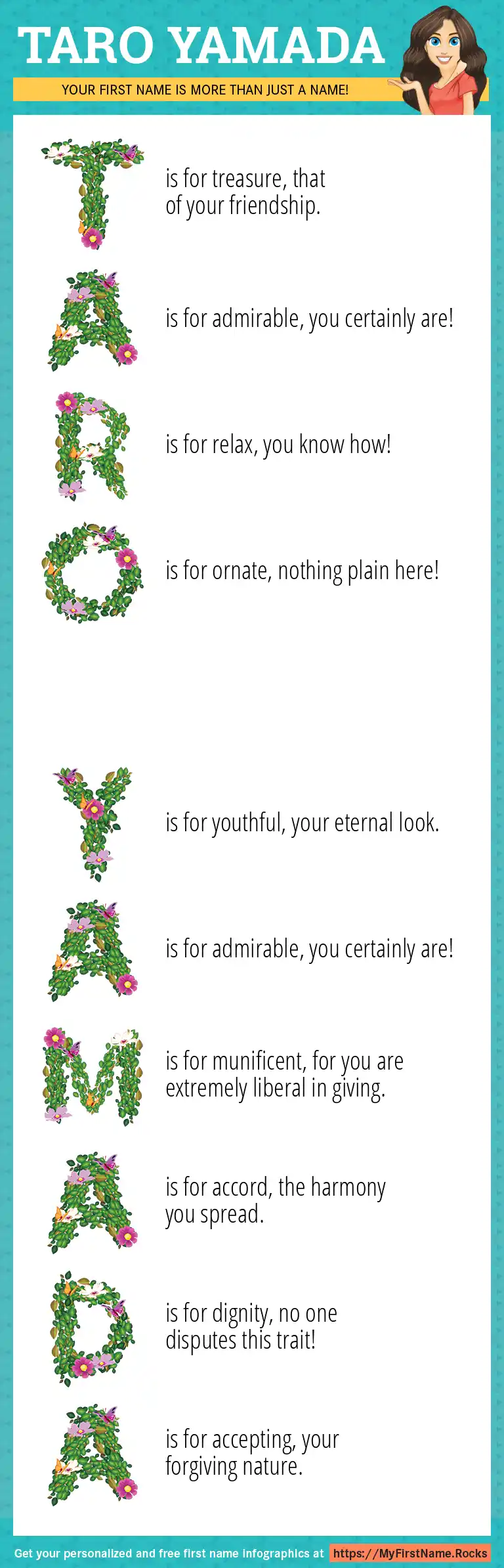 TARO YAMADA

YOUR FIRST NAME IS MORE THAN JUST A NAME!

T is for treasure, that of your friendship.

A is for admirable, you certainly are!

R is for relax, you know how!

O is for ornate, nothing plain here!

Y is for youthful, your eternal look.

A is for admirable, you certainly are!

M is for munificent, for you are extremely liberal in giving.

A is for accord, the harmony you spread.

D is for dignity, no one disputes this trait!

A is for accepting, your forgiving nature.

Get your personalized and free first name infographics at https://MyFirstName.Rocks