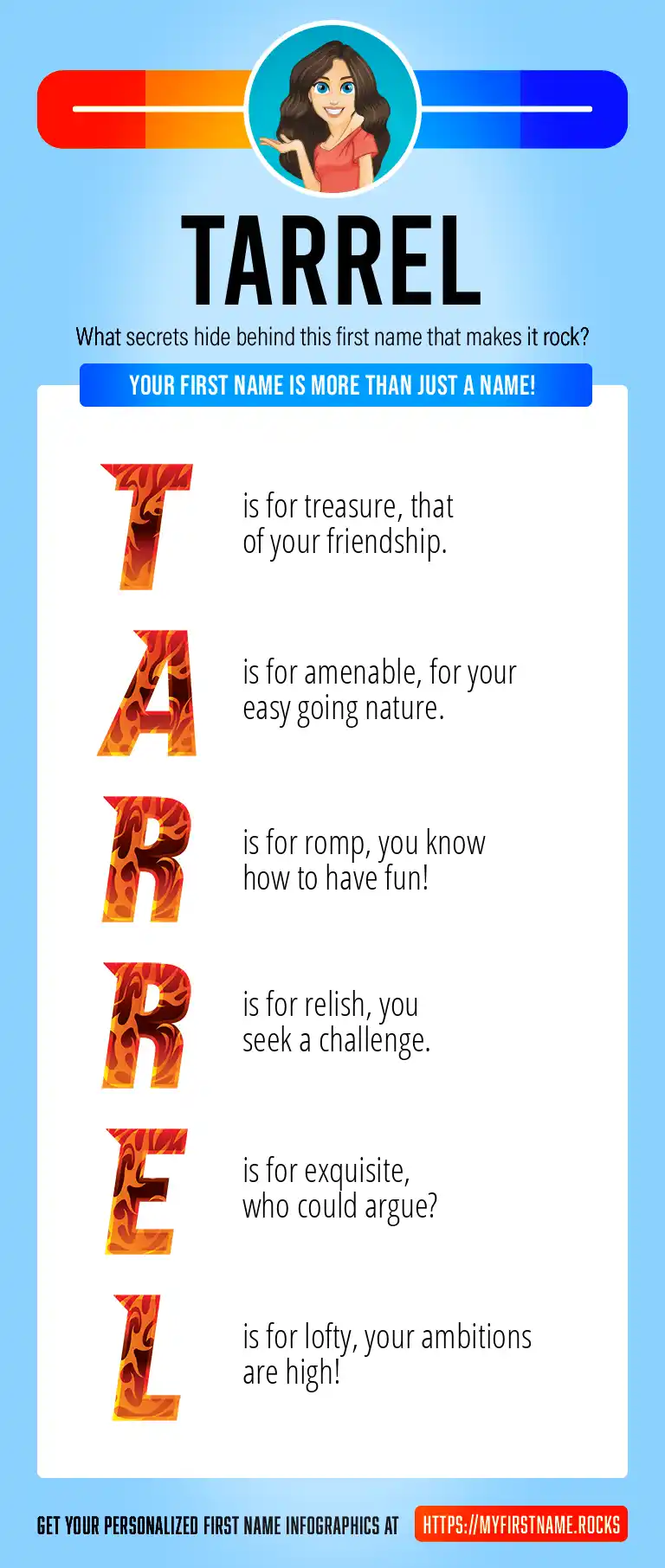 TARREL

What secrets hide behind this first name that makes it rock?

YOUR FIRST NAME IS MORE THAN JUST A NAME!

T is for treasure, that of your friendship.

A is for amenable, for your easy going nature.

R is for romp, you know how to have fun!

R is for relish, you seek a challenge.

E is for exquisite, who could argue?

L is for lofty, your ambitions are high!

GET YOUR PERSONALIZED FIRST NAME INFOGRAPHICS AT HTTPS://MYFIRSTNAME.ROCKS