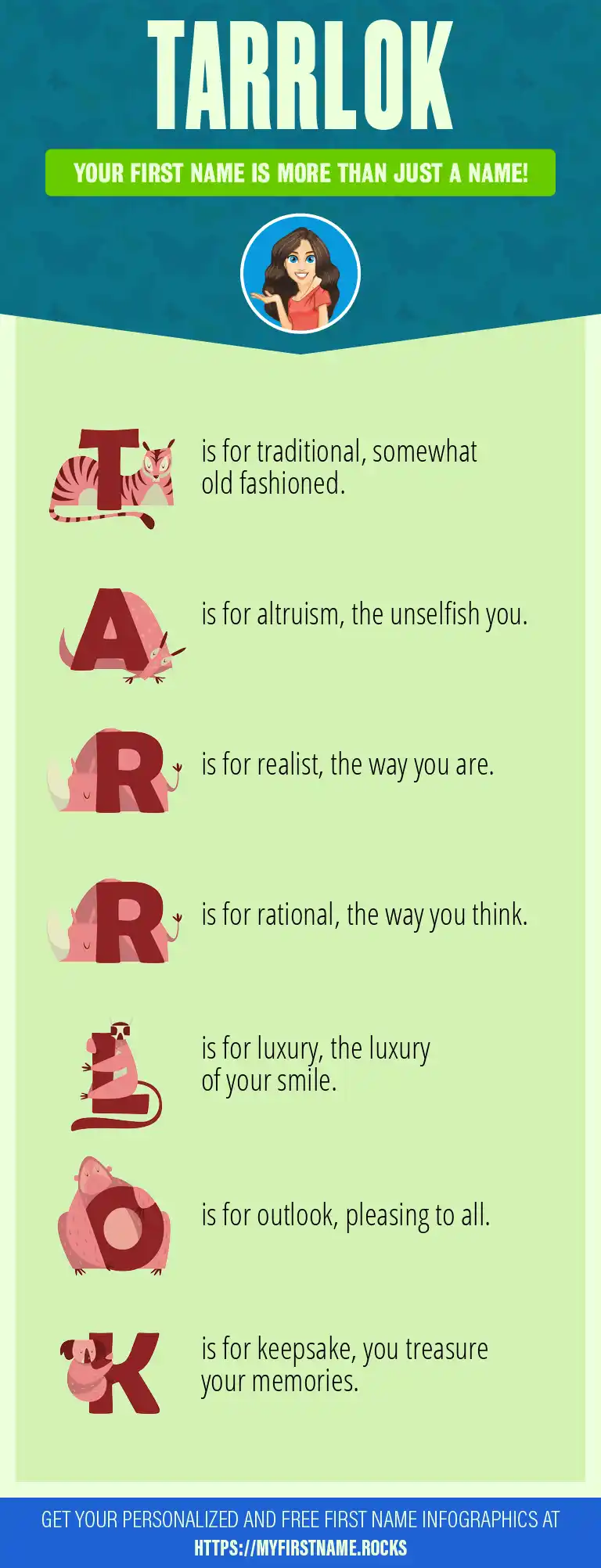 TARRLOK

YOUR FIRST NAME IS MORE THAN JUST A NAME!

T is for traditional, somewhat old fashioned.

A is for altruism, the unselfish you.

R is for realist, the way you are.

R is for rational, the way you think.

L is for luxury, the luxury of your smile.

O is for outlook, pleasing to all.

K is for keepsake, you treasure your memories.

GET YOUR PERSONALIZED AND FREE FIRST NAME INFOGRAPHICS AT HTTPS://MYFIRSTNAME.ROCKS