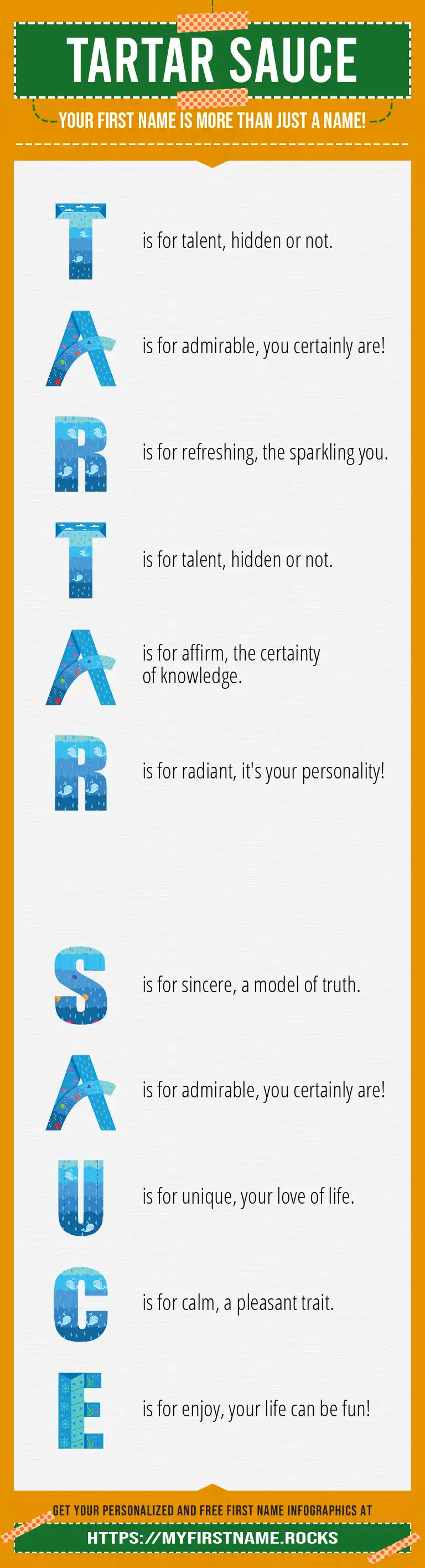 TARTAR SAUCE

YOUR FIRST NAME IS MORE THAN JUST A NAME!

T is for talent, hidden or not.

A is for admirable, you certainly are!

R is for refreshing, the sparkling you.

T is for talent, hidden or not.

A is for affirm, the certainty of knowledge.

R is for radiant, it's your personality!

S is for sincere, a model of truth.

A is for admirable, you certainly are!

U is for unique, your love of life.

C is for calm, a pleasant trait.

E is for enjoy, your life can be fun!

GET YOUR PERSONALIZED AND FREE FIRST NAME INFOGRAPHICS AT

HTTPS://MYFIRSTNAME.ROCKS