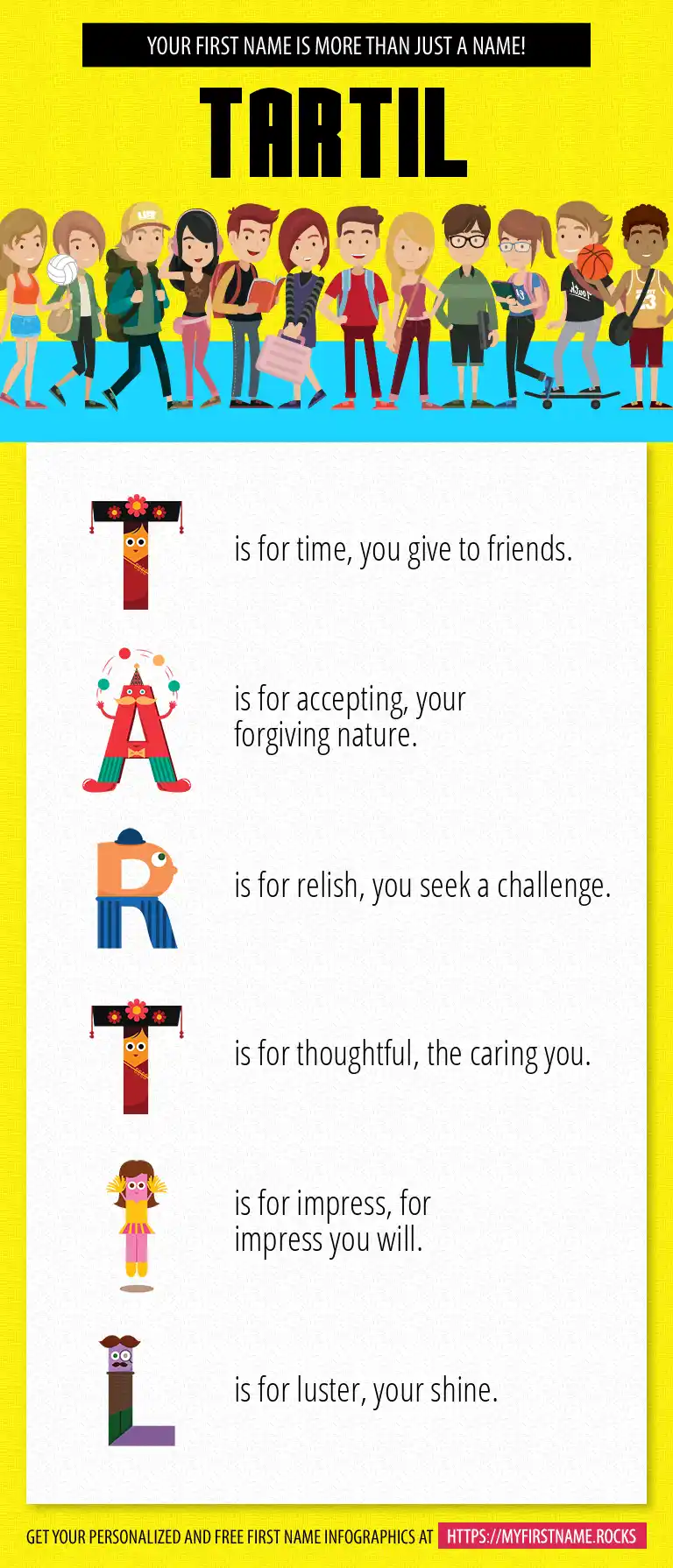 YOUR FIRST NAME IS MORE THAN JUST A NAME!

TARTIL

T is for time, you give to friends.

A is for accepting, your forgiving nature.

R is for relish, you seek a challenge.

T is for thoughtful, the caring you.

I is for impress, for impress you will.

L is for luster, your shine.

GET YOUR PERSONALIZED AND FREE FIRST NAME INFOGRAPHICS AT HTTPS://MYFIRSTNAME.ROCKS