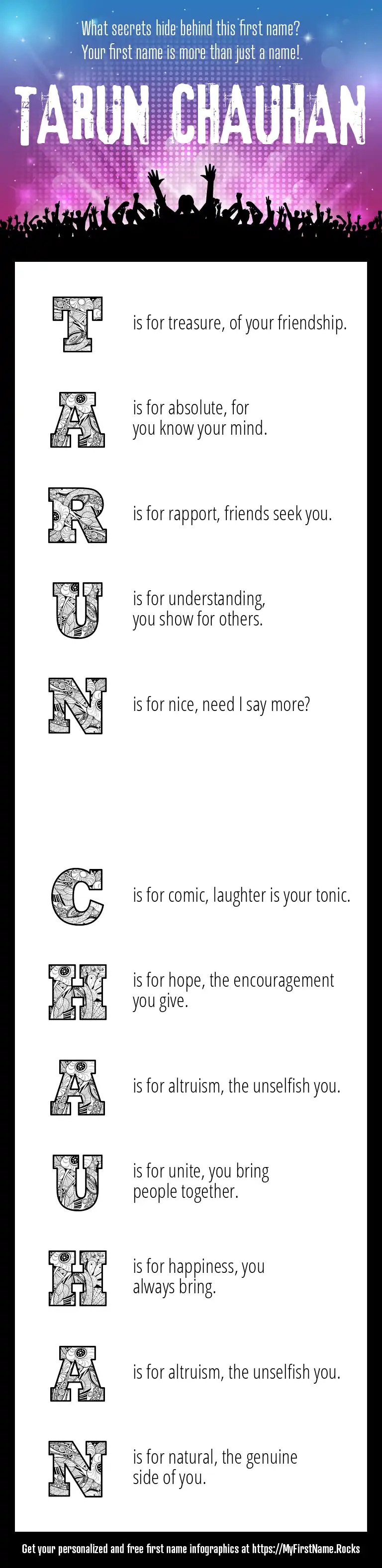 What secrets hide behind this first name?
Your first name is more than just a name!

TARUN CHAUHAN

T is for treasure, of your friendship.

A is for absolute, for you know your mind.

R is for rapport, friends seek you.

U is for understanding, you show for others.

N is for nice, need I say more?

C is for comic, laughter is your tonic.

H is for hope, the encouragement you give.

A is for altruism, the unselfish you.

U is for unite, you bring people together.

H is for happiness, you always bring.

A is for altruism, the unselfish you.

N is for natural, the genuine side of you.

Get your personalized and free first name infographics at https://MyFirstName.Rocks