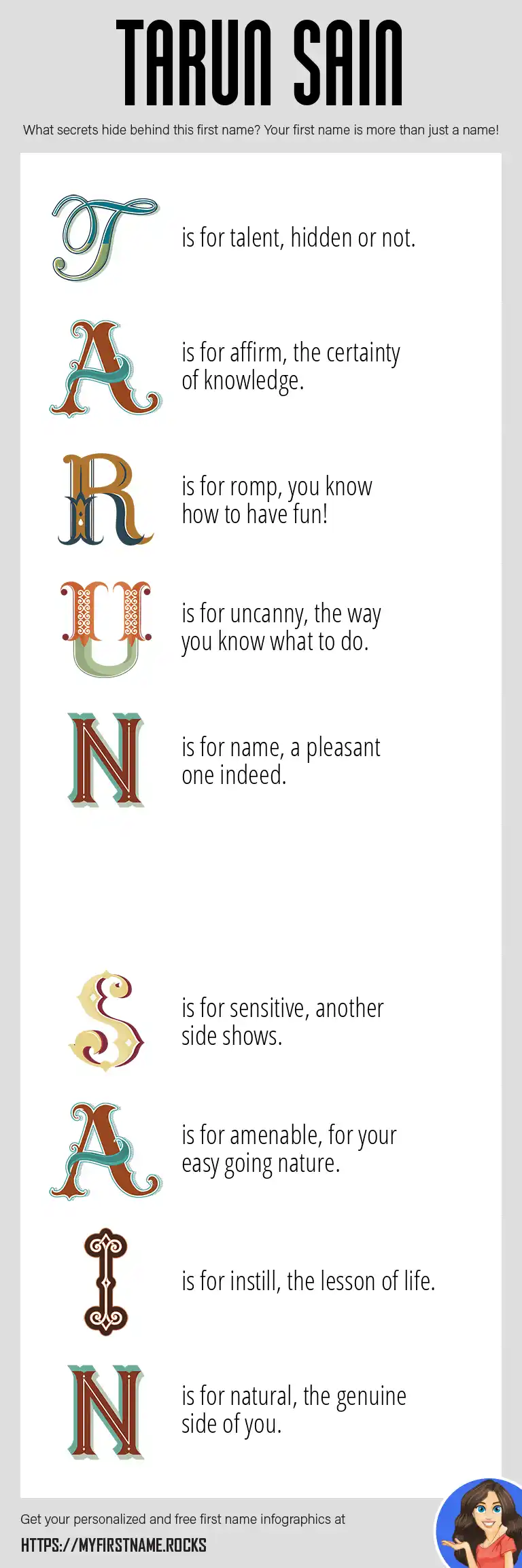 TARUN SAIN

What secrets hide behind this first name? Your first name is more than just a name!

T is for talent, hidden or not.

A is for affirm, the certainty of knowledge.

R is for romp, you know how to have fun!

U is for uncanny, the way you know what to do.

N is for name, a pleasant one indeed.

S is for sensitive, another side shows.

A is for amenable, for your easy going nature.

I is for instill, the lesson of life.

N is for natural, the genuine side of you.

Get your personalized and free first name infographics at

HTTPS://MYFIRSTNAME.ROCKS