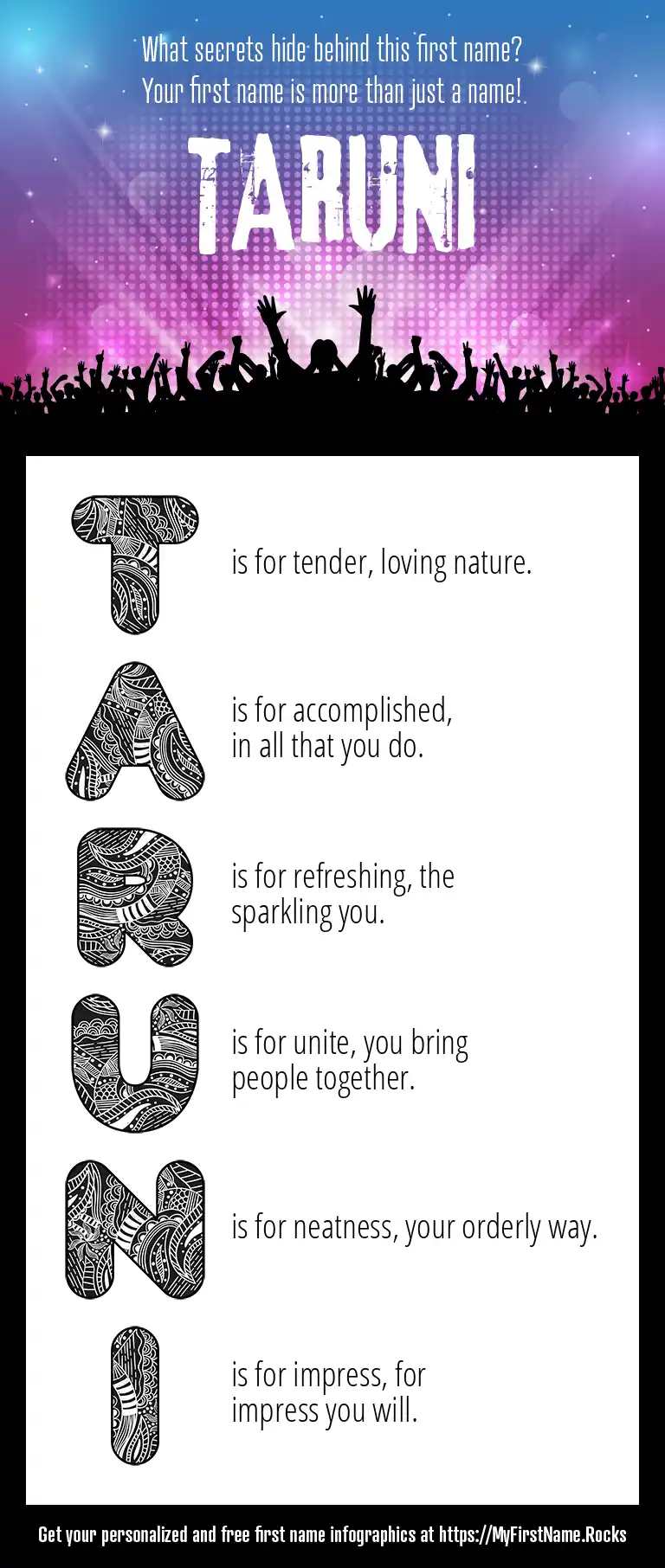 What secrets hide behind this first name?
Your first name is more than just a name!

TARUNI

T is for tender, loving nature.

A is for accomplished, in all that you do.

R is for refreshing, the sparkling you.

U is for unite, you bring people together.

N is for neatness, your orderly way.

I is for impress, for impress you will.

Get your personalized and free first name infographics at https://MyFirstName.Rocks