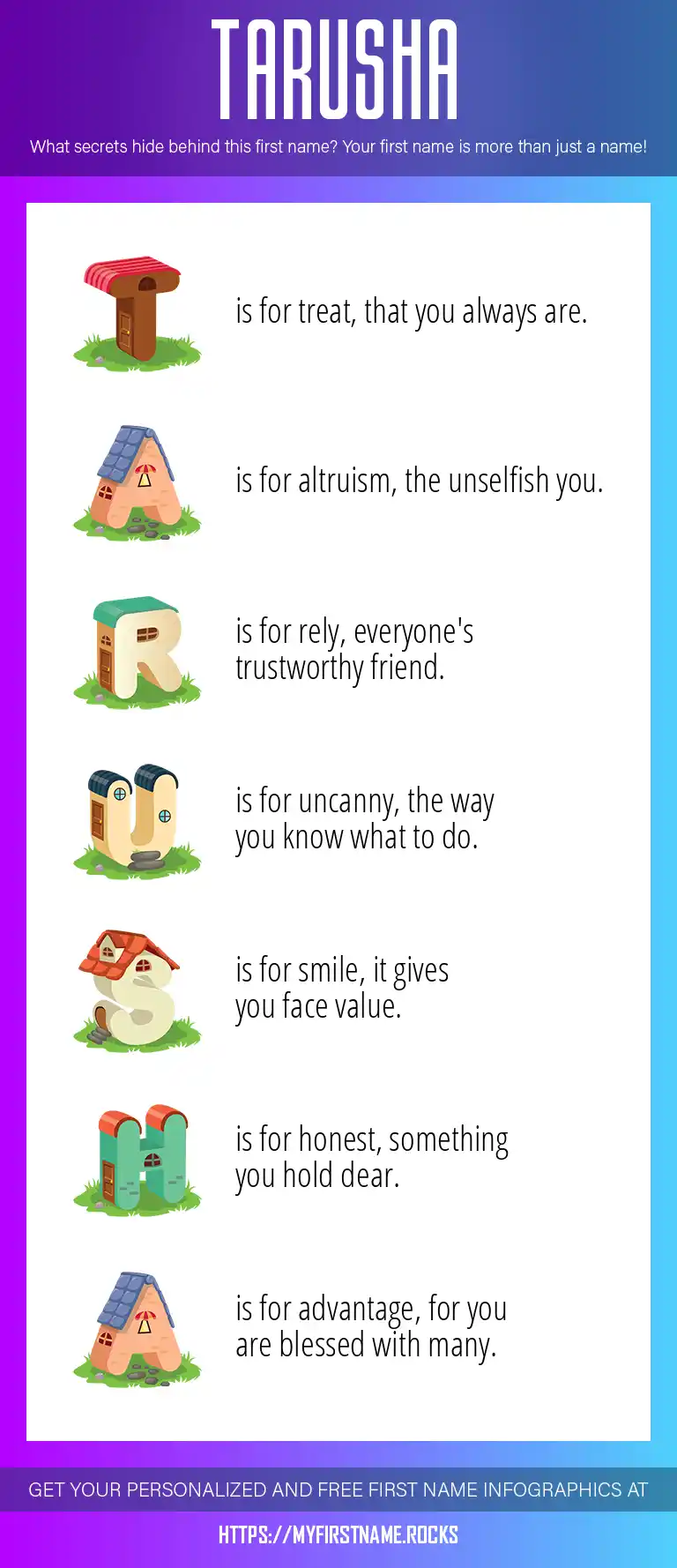 TARUSHA

What secrets hide behind this first name? Your first name is more than just a name!

T is for treat, that you always are.

A is for altruism, the unselfish you.

R is for rely, everyone's trustworthy friend.

U is for uncanny, the way you know what to do.

S is for smile, it gives you face value.

H is for honest, something you hold dear.

A is for advantage, for you are blessed with many.

GET YOUR PERSONALIZED AND FREE FIRST NAME INFOGRAPHICS AT

HTTPS://MYFIRSTNAME.ROCKS