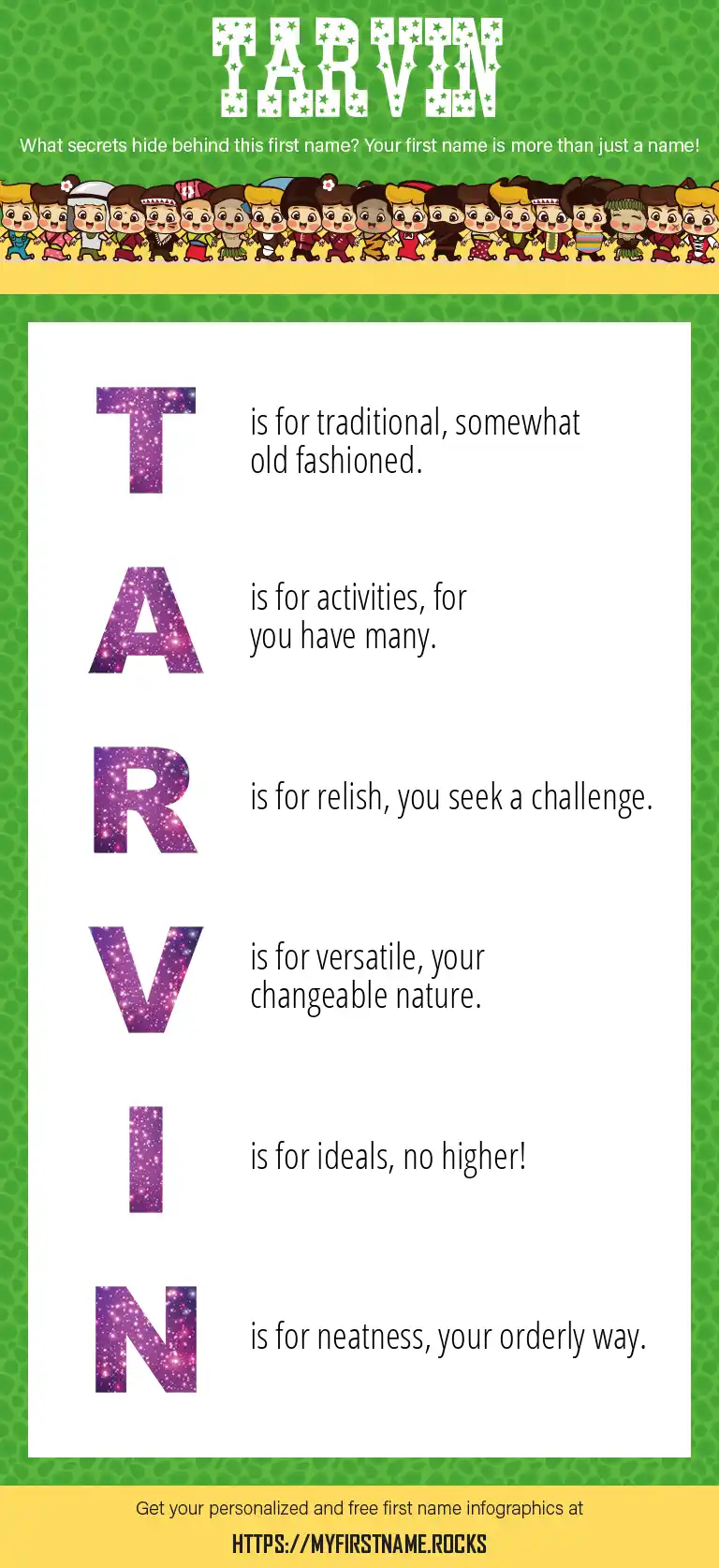 TARVIN

What secrets hide behind this first name? Your first name is more than just a name!

T is for traditional, somewhat old fashioned.

A is for activities, for you have many.

R is for relish, you seek a challenge.

V is for versatile, your changeable nature.

I is for ideals, no higher!

N is for neatness, your orderly way.

Get your personalized and free first name infographics at

HTTPS://MYFIRSTNAME.ROCKS