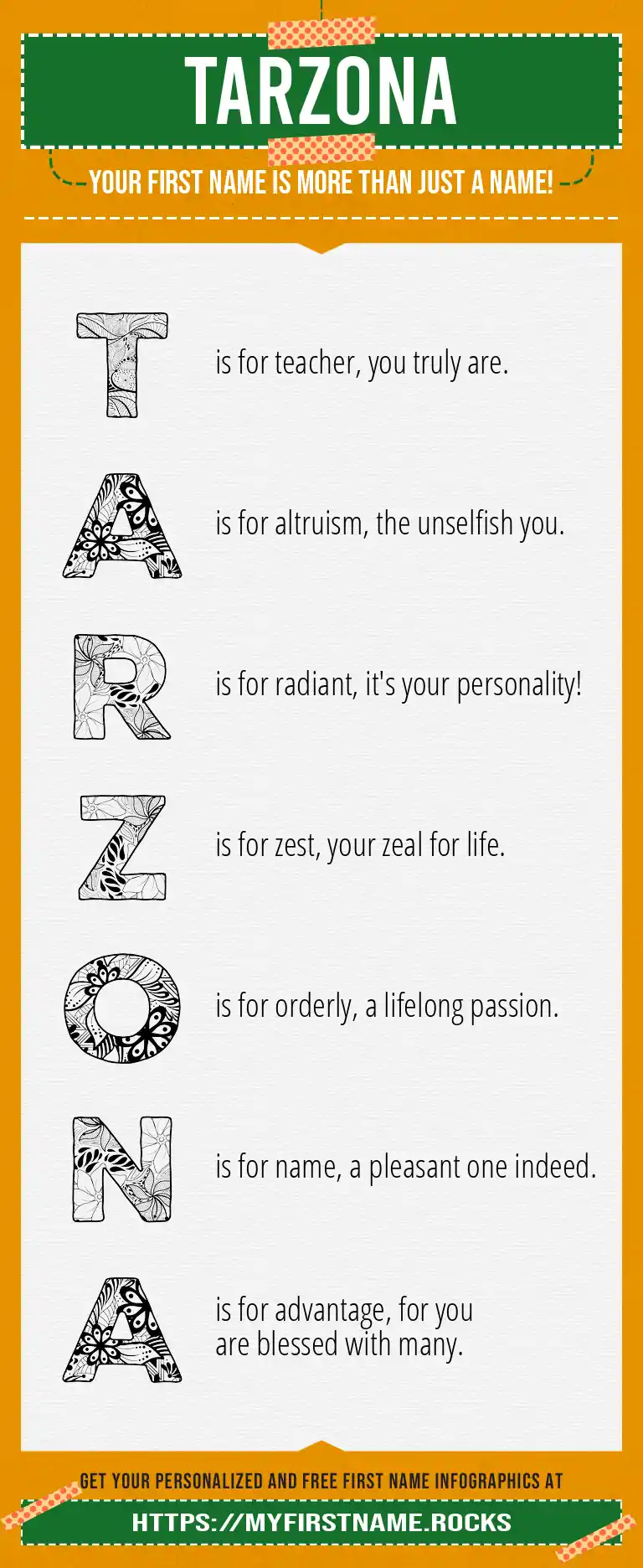 TARZONA

YOUR FIRST NAME IS MORE THAN JUST A NAME!

T is for teacher, you truly are.

A is for altruism, the unselfish you.

R is for radiant, it's your personality!

Z is for zest, your zeal for life.

O is for orderly, a lifelong passion.

N is for name, a pleasant one indeed.

A is for advantage, for you are blessed with many.

GET YOUR PERSONALIZED AND FREE FIRST NAME INFOGRAPHICS AT

HTTPS://MYFIRSTNAME.ROCKS