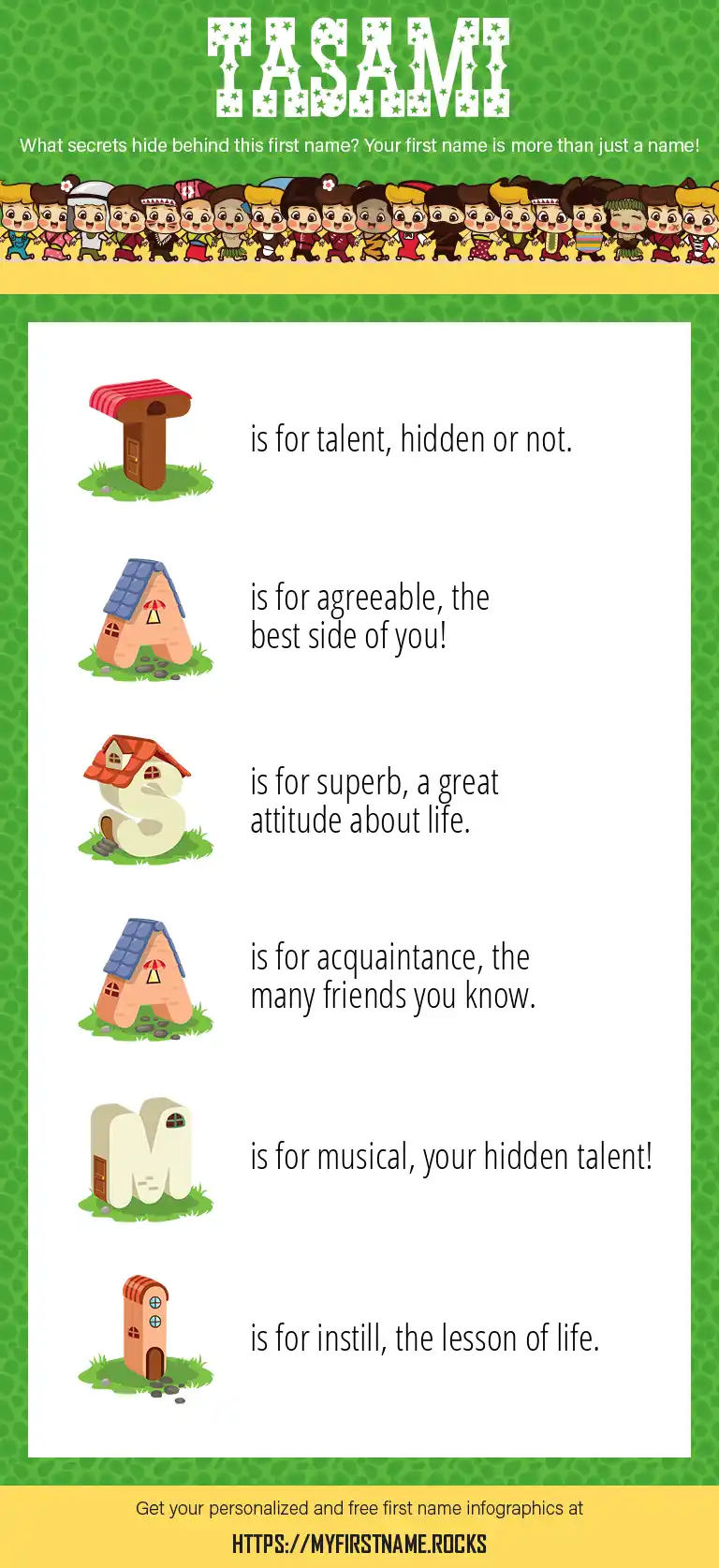 TASAMI

What secrets hide behind this first name? Your first name is more than just a name!

T is for talent, hidden or not.

A is for agreeable, the best side of you!

S is for superb, a great attitude about life.

A is for acquaintance, the many friends you know.

M is for musical, your hidden talent!

I is for instill, the lesson of life.

Get your personalized and free first name infographics at

HTTPS://MYFIRSTNAME.ROCKS