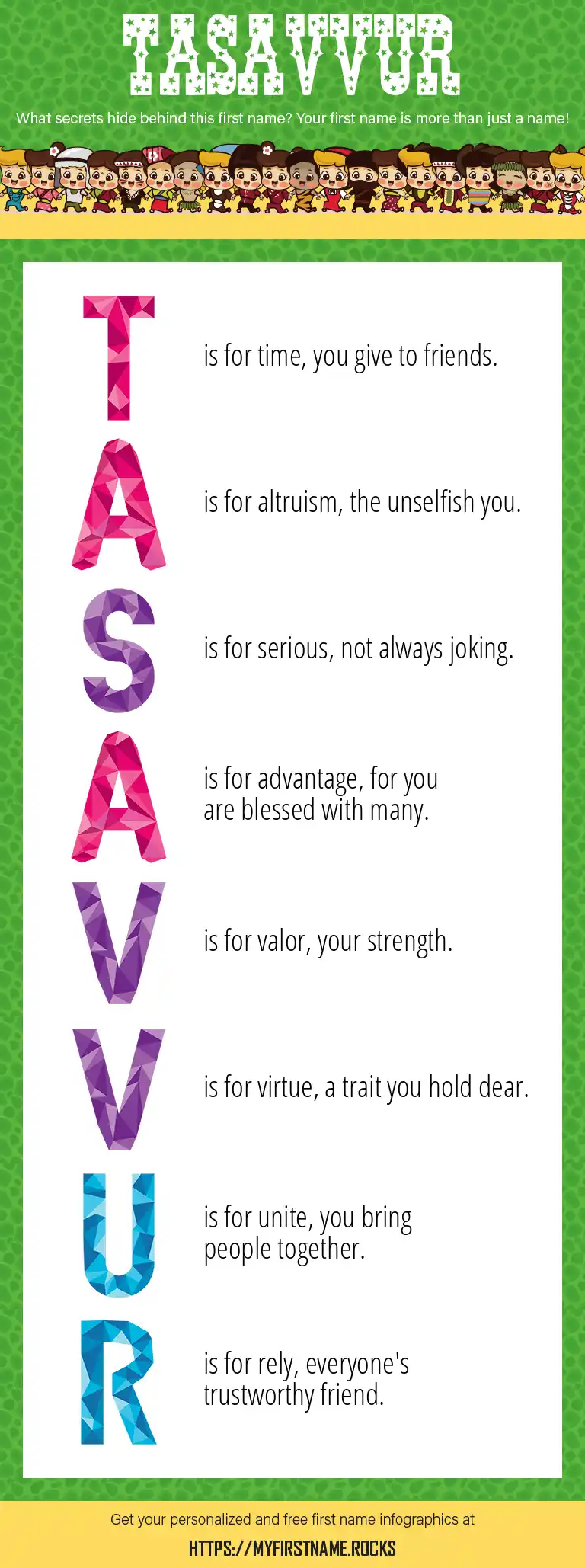 TASAVVUR

What secrets hide behind this first name? Your first name is more than just a name!

T is for time, you give to friends.

A is for altruism, the unselfish you.

S is for serious, not always joking.

A is for advantage, for you are blessed with many.

V is for valor, your strength.

V is for virtue, a trait you hold dear.

U is for unite, you bring people together.

R is for rely, everyone's trustworthy friend.

Get your personalized and free first name infographics at

HTTPS://MYFIRSTNAME.ROCKS