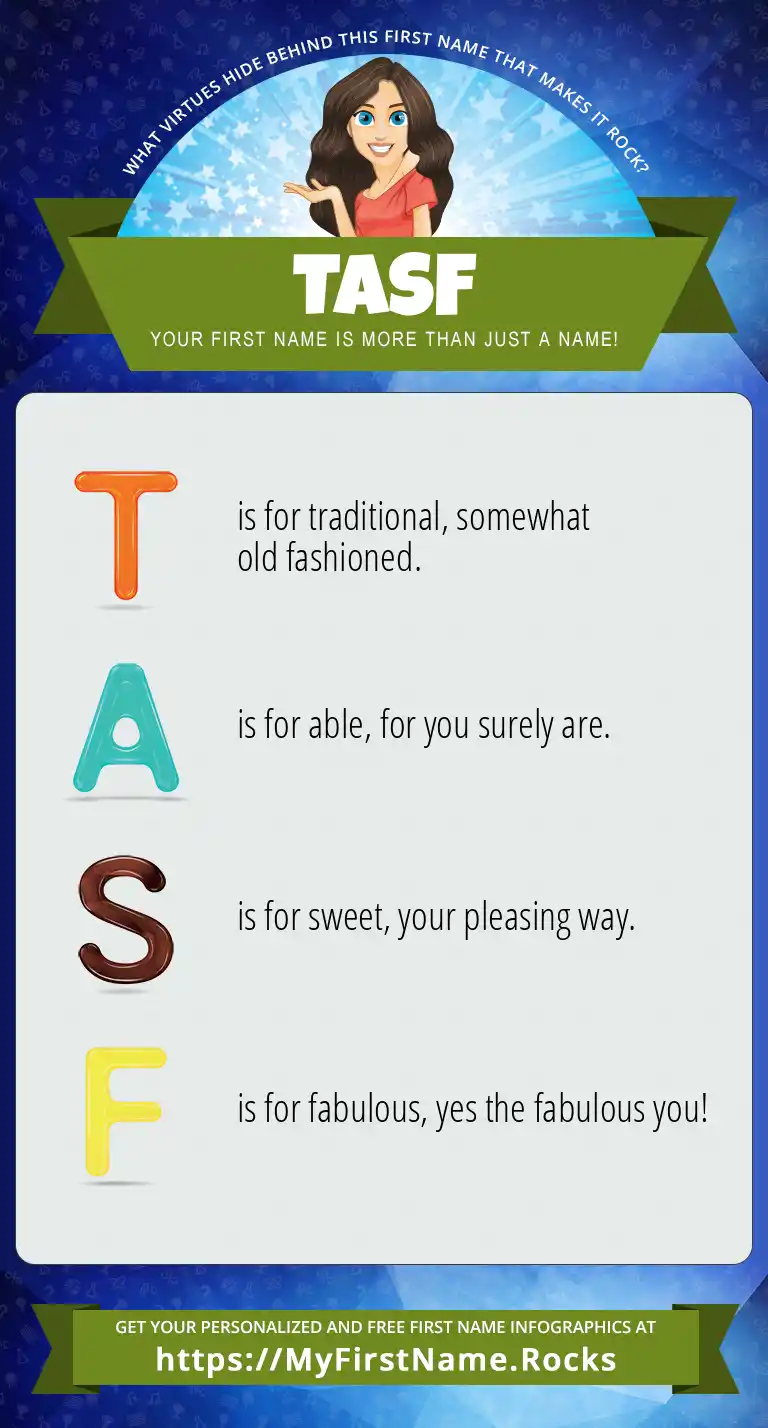 WHAT VIRTUES HIDE BEHIND THIS FIRST NAME THAT MAKES IT ROCK?

TASF

YOUR FIRST NAME IS MORE THAN JUST A NAME!

T is for traditional, somewhat old fashioned.

A is for able, for you surely are.

S is for sweet, your pleasing way.

F is for fabulous, yes the fabulous you!

GET YOUR PERSONALIZED AND FREE FIRST NAME INFOGRAPHICS AT
https://MyFirstName.Rocks