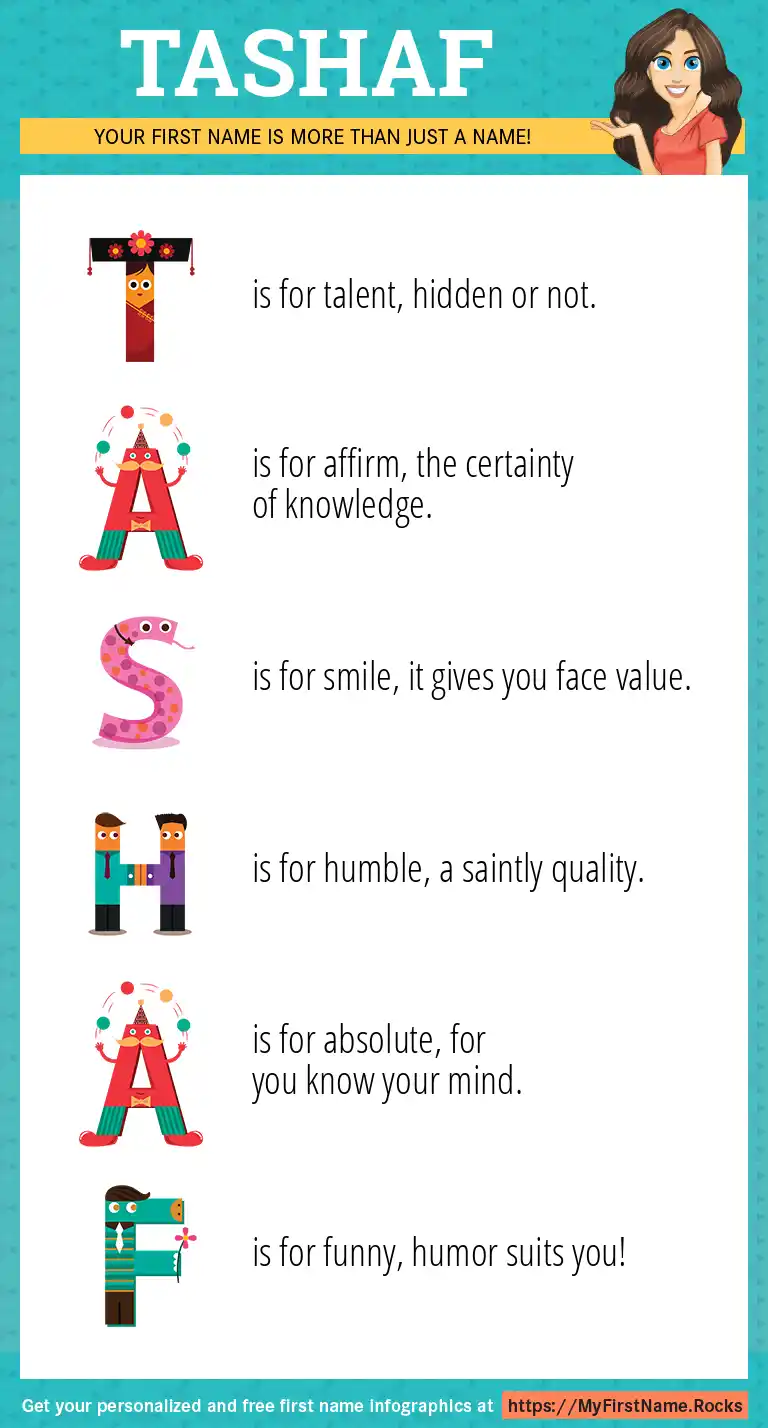 TASHAF

YOUR FIRST NAME IS MORE THAN JUST A NAME!

T is for talent, hidden or not.

A is for affirm, the certainty of knowledge.

S is for smile, it gives you face value.

H is for humble, a saintly quality.

A is for absolute, for you know your mind.

F is for funny, humor suits you!

Get your personalized and free first name infographics at https://MyFirstName.Rocks