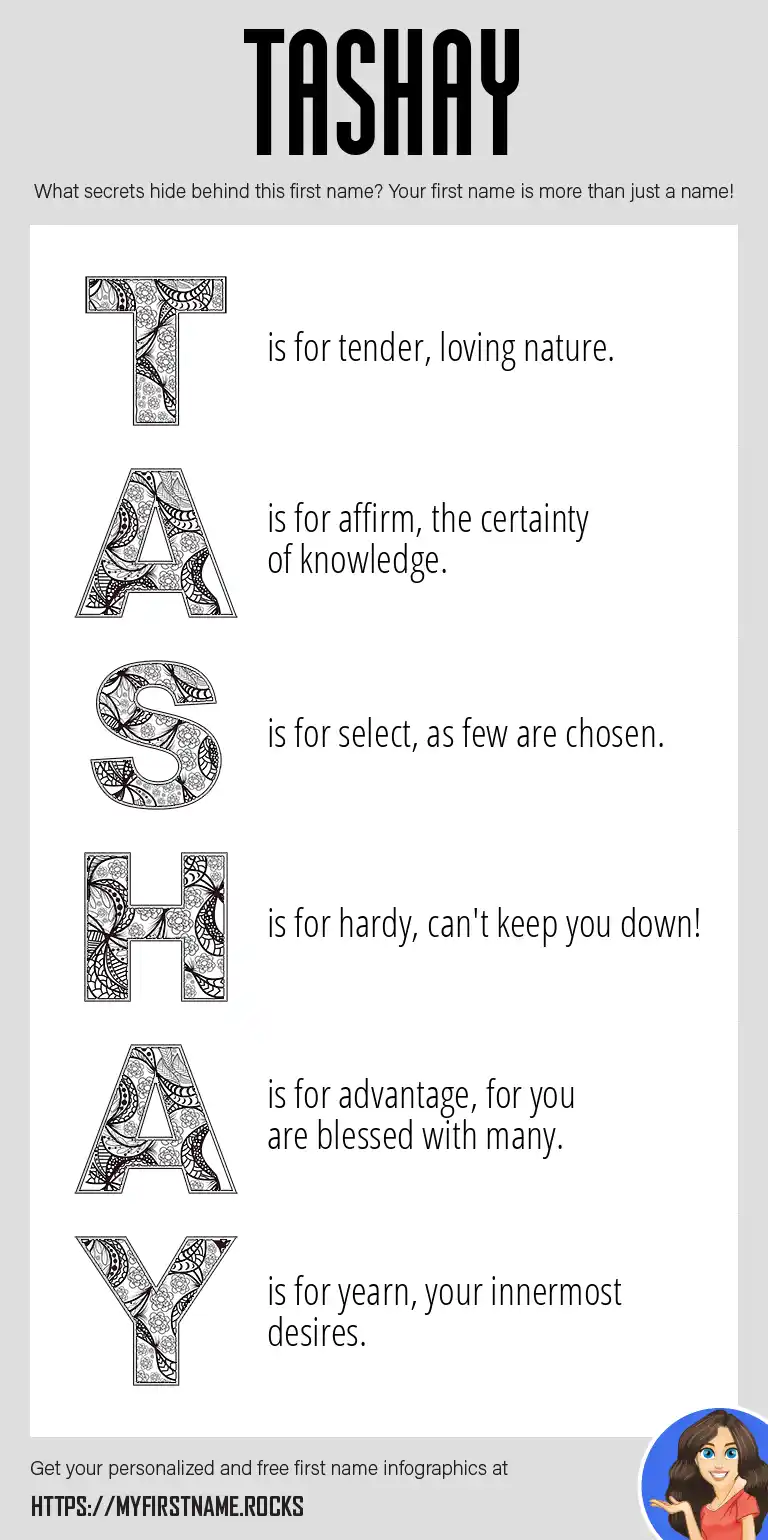 TASHAY

What secrets hide behind this first name? Your first name is more than just a name!

T is for tender, loving nature.

A is for affirm, the certainty of knowledge.

S is for select, as few are chosen.

H is for hardy, can't keep you down!

A is for advantage, for you are blessed with many.

Y is for yearn, your innermost desires.

Get your personalized and free first name infographics at

HTTPS://MYFIRSTNAME.ROCKS