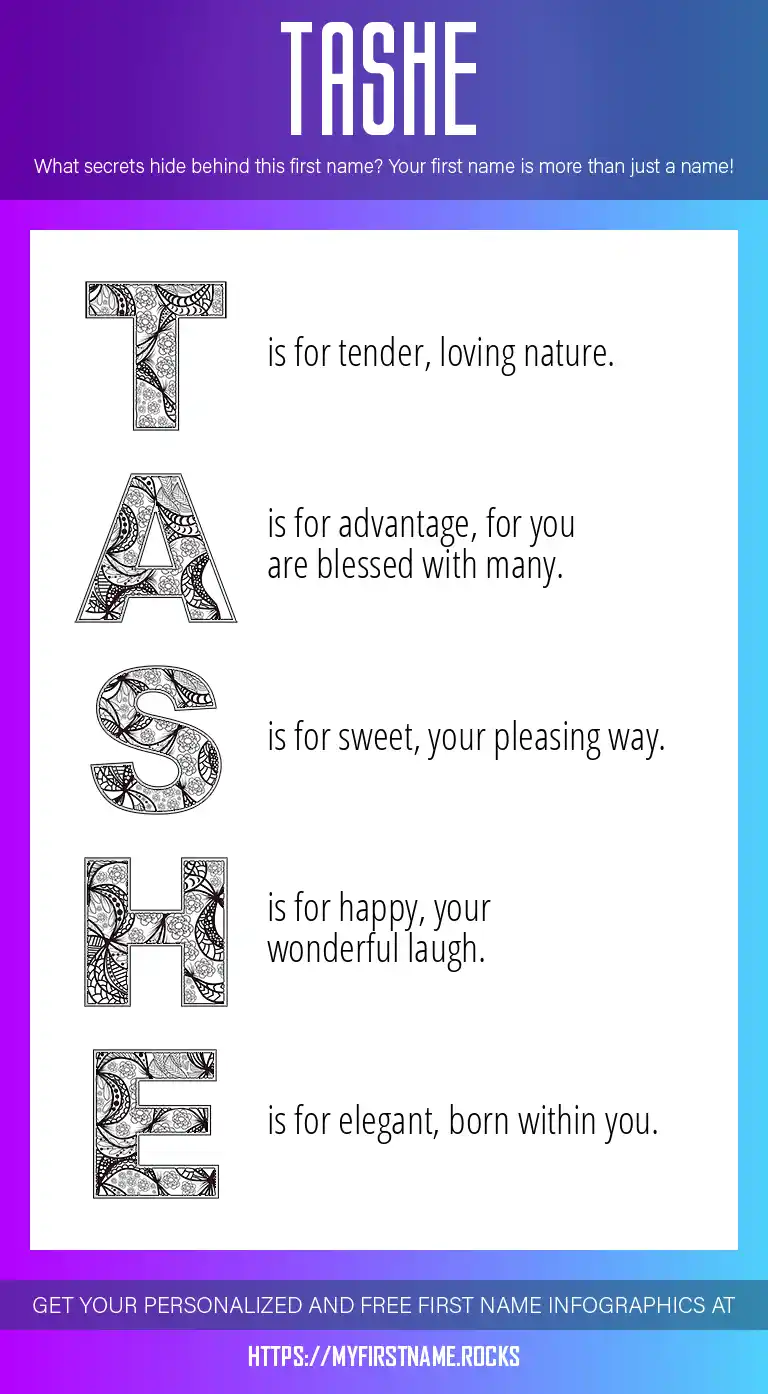 TASHE

What secrets hide behind this first name? Your first name is more than just a name!

T is for tender, loving nature.

A is for advantage, for you are blessed with many.

S is for sweet, your pleasing way.

H is for happy, your wonderful laugh.

E is for elegant, born within you.

GET YOUR PERSONALIZED AND FREE FIRST NAME INFOGRAPHICS AT

HTTPS://MYFIRSTNAME.ROCKS