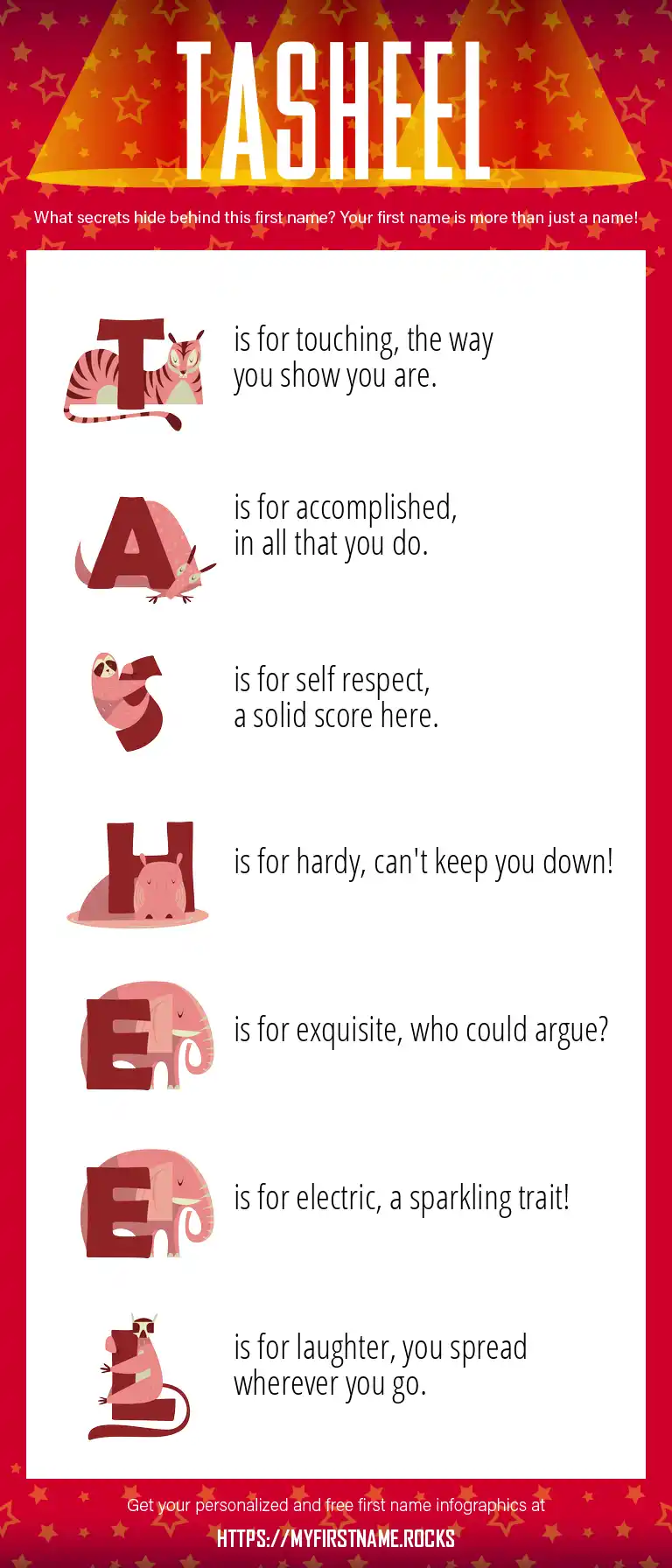 TASHEEL

What secrets hide behind this first name? Your first name is more than just a name!

T is for touching, the way you show you are.

A is for accomplished, in all that you do.

S is for self respect, a solid score here.

H is for hardy, can't keep you down!

E is for exquisite, who could argue?

E is for electric, a sparkling trait!

L is for laughter, you spread wherever you go.

Get your personalized and free first name infographics at

HTTPS://MYFIRSTNAME.ROCKS