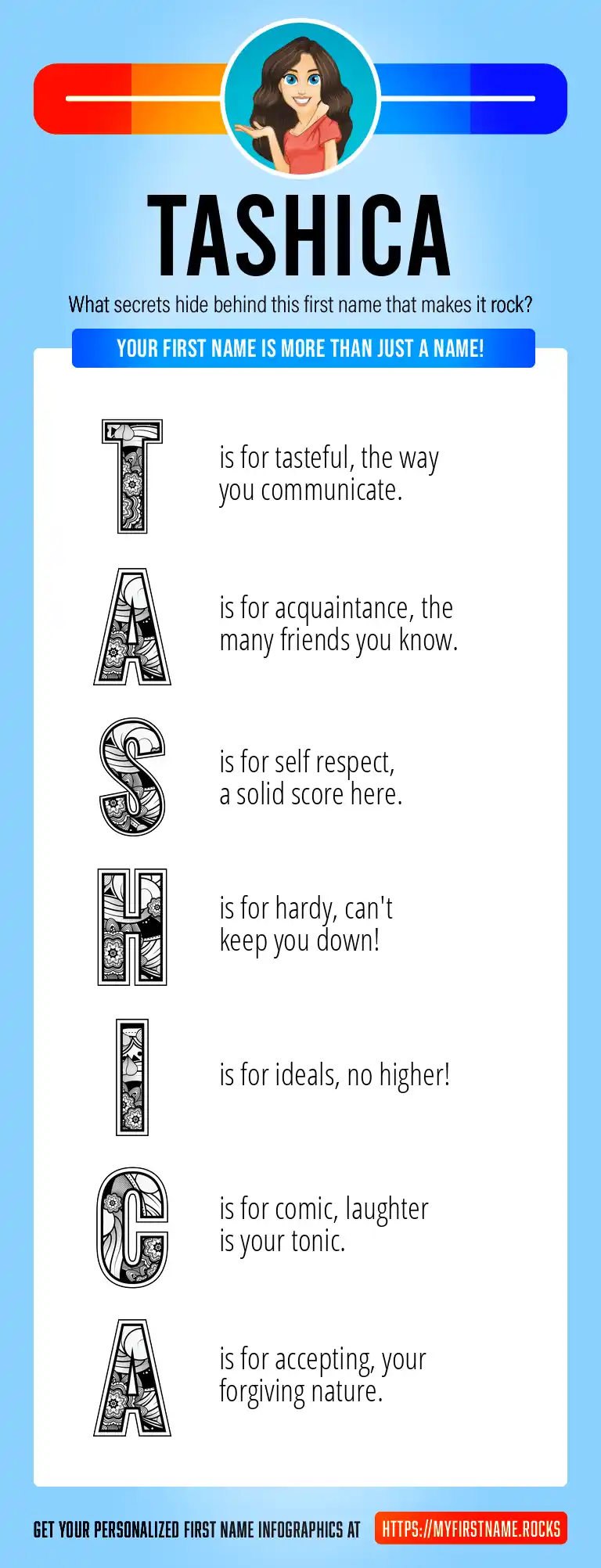 TASHICA

What secrets hide behind this first name that makes it rock?

YOUR FIRST NAME IS MORE THAN JUST A NAME!

T is for tasteful, the way you communicate.

A is for acquaintance, the many friends you know.

S is for self respect, a solid score here.

H is for hardy, can't keep you down!

I is for ideals, no higher!

C is for comic, laughter is your tonic.

A is for accepting, your forgiving nature.

GET YOUR PERSONALIZED FIRST NAME INFOGRAPHICS AT HTTPS://MYFIRSTNAME.ROCKS