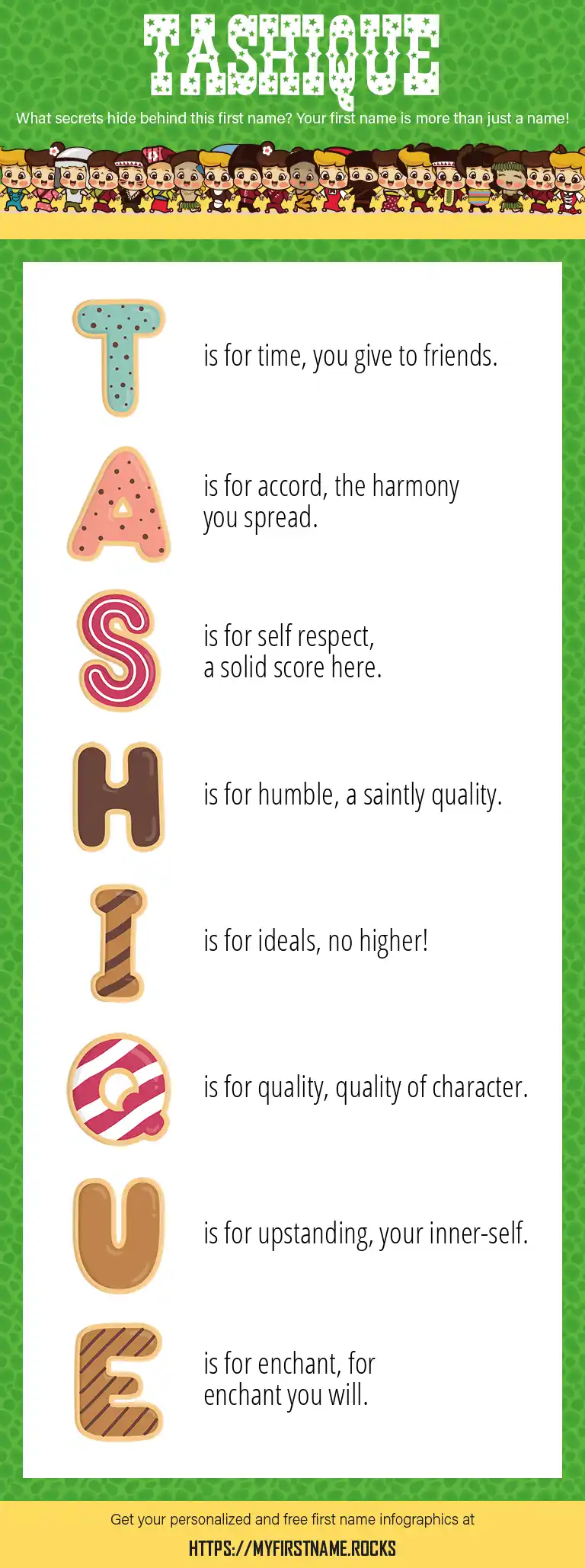 TASHIQUE

What secrets hide behind this first name? Your first name is more than just a name!

T is for time, you give to friends.

A is for accord, the harmony you spread.

S is for self respect, a solid score here.

H is for humble, a saintly quality.

I is for ideals, no higher!

Q is for quality, quality of character.

U is for upstanding, your inner-self.

E is for enchant, for enchant you will.

Get your personalized and free first name infographics at

HTTPS://MYFIRSTNAME.ROCKS