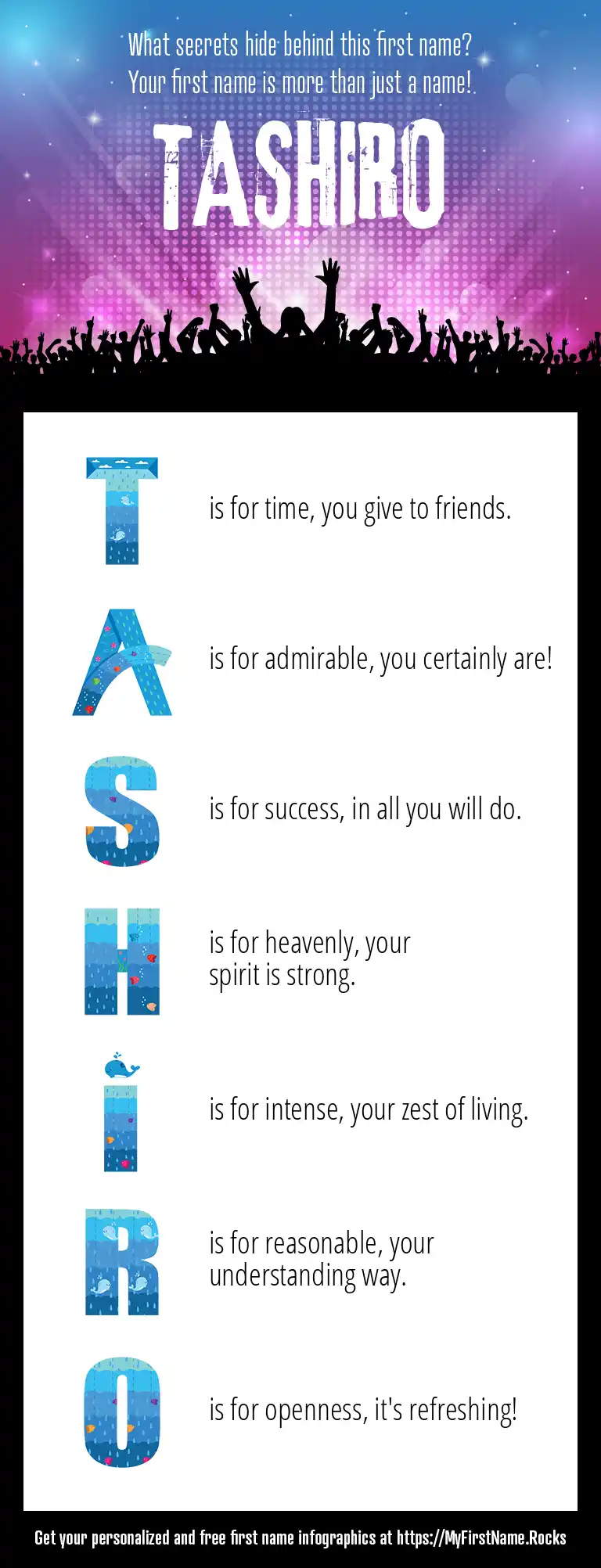 What secrets hide behind this first name?
Your first name is more than just a name!

TASHIRO

T is for time, you give to friends.

A is for admirable, you certainly are!

S is for success, in all you will do.

H is for heavenly, your spirit is strong.

I is for intense, your zest of living.

R is for reasonable, your understanding way.

O is for openness, it's refreshing!

Get your personalized and free first name infographics at https://MyFirstName.Rocks