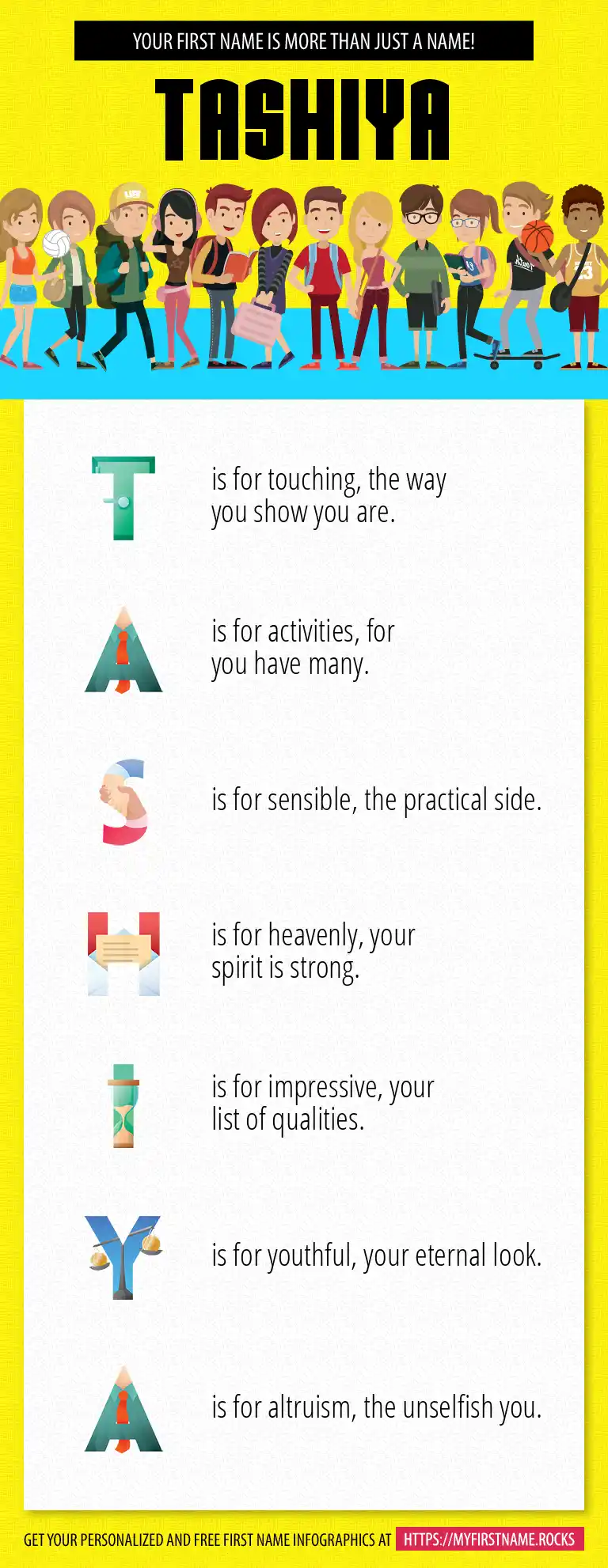 YOUR FIRST NAME IS MORE THAN JUST A NAME!

TASHIYA

T is for touching, the way you show you are.

A is for activities, for you have many.

S is for sensible, the practical side.

H is for heavenly, your spirit is strong.

I is for impressive, your list of qualities.

Y is for youthful, your eternal look.

A is for altruism, the unselfish you.

GET YOUR PERSONALIZED AND FREE FIRST NAME INFOGRAPHICS AT HTTPS://MYFIRSTNAME.ROCKS