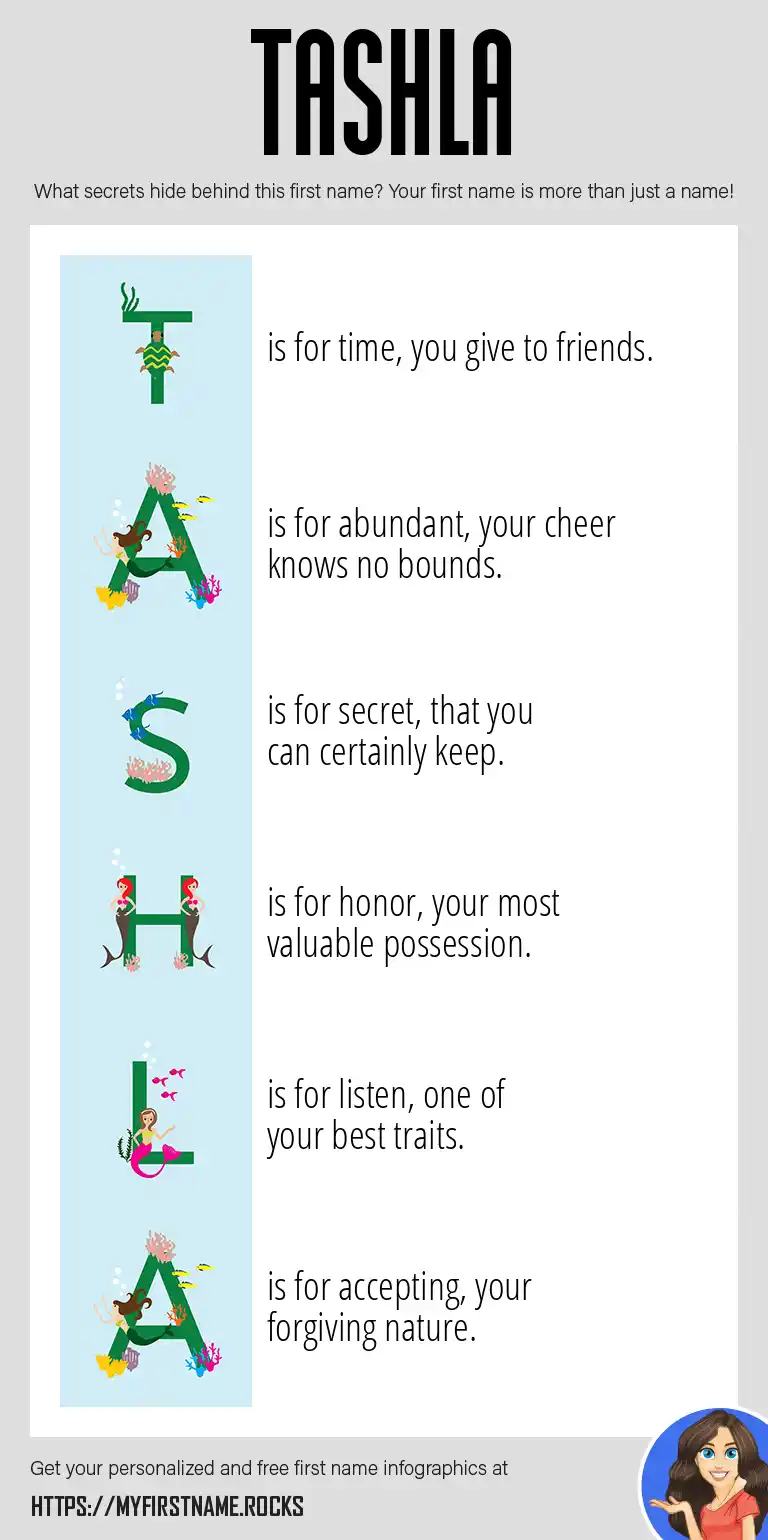 TASHLA

What secrets hide behind this first name? Your first name is more than just a name!

T is for time, you give to friends.

A is for abundant, your cheer knows no bounds.

S is for secret, that you can certainly keep.

H is for honor, your most valuable possession.

L is for listen, one of your best traits.

A is for accepting, your forgiving nature.

Get your personalized and free first name infographics at

HTTPS://MYFIRSTNAME.ROCKS