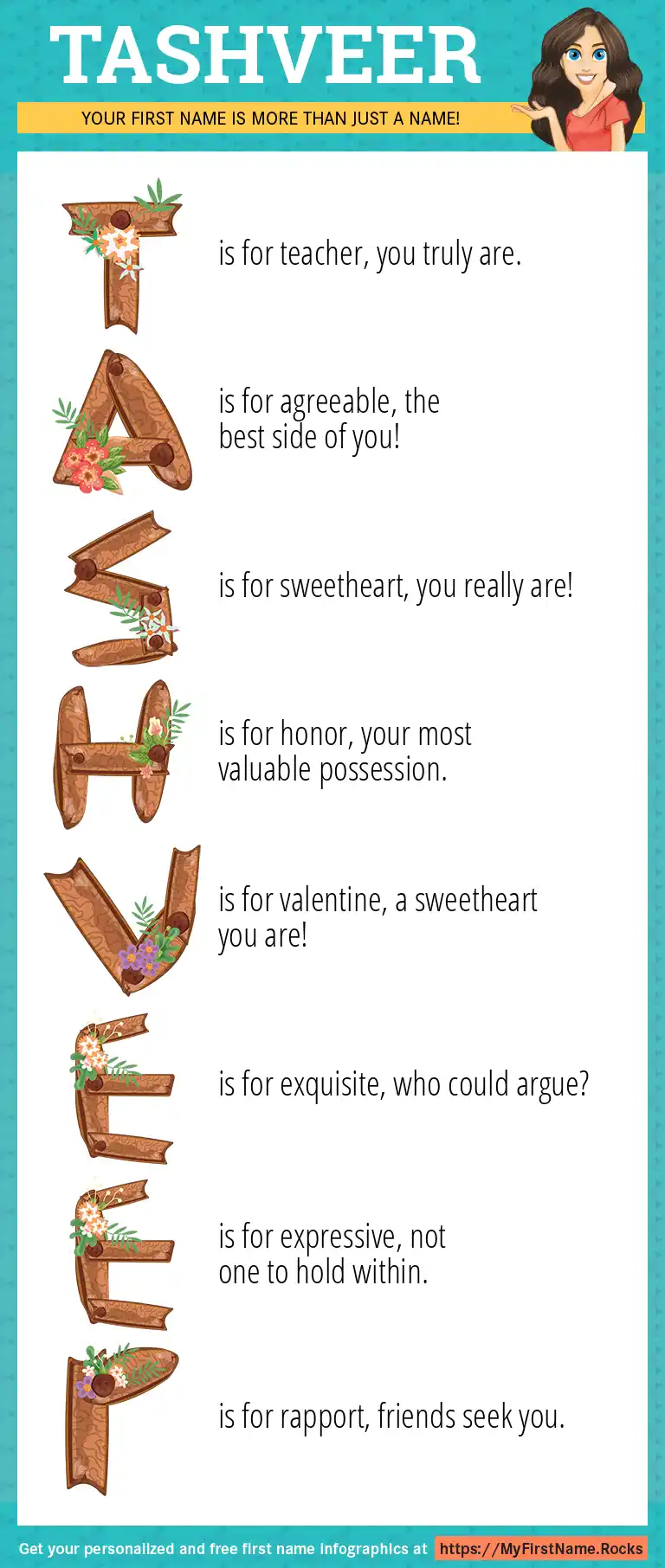 TASHVEER

YOUR FIRST NAME IS MORE THAN JUST A NAME!

T is for teacher, you truly are.

A is for agreeable, the best side of you!

S is for sweetheart, you really are!

H is for honor, your most valuable possession.

V is for valentine, a sweetheart you are!

E is for exquisite, who could argue?

E is for expressive, not one to hold within.

R is for rapport, friends seek you.

Get your personalized and free first name infographics at https://MyFirstName.Rocks