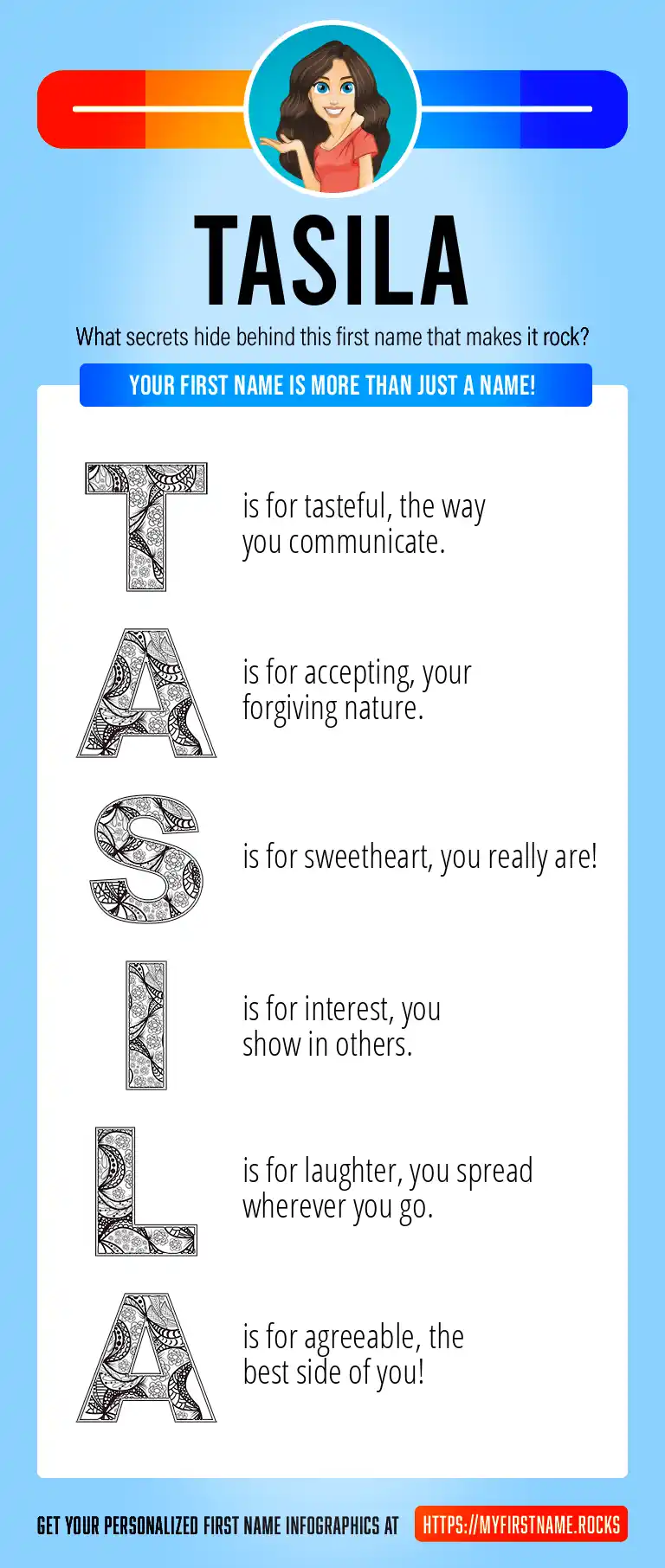 TASILA

What secrets hide behind this first name that makes it rock?

YOUR FIRST NAME IS MORE THAN JUST A NAME!

T is for tasteful, the way you communicate.

A is for accepting, your forgiving nature.

S is for sweetheart, you really are!

I is for interest, you show in others.

L is for laughter, you spread wherever you go.

A is for agreeable, the best side of you!

GET YOUR PERSONALIZED FIRST NAME INFOGRAPHICS AT HTTPS://MYFIRSTNAME.ROCKS