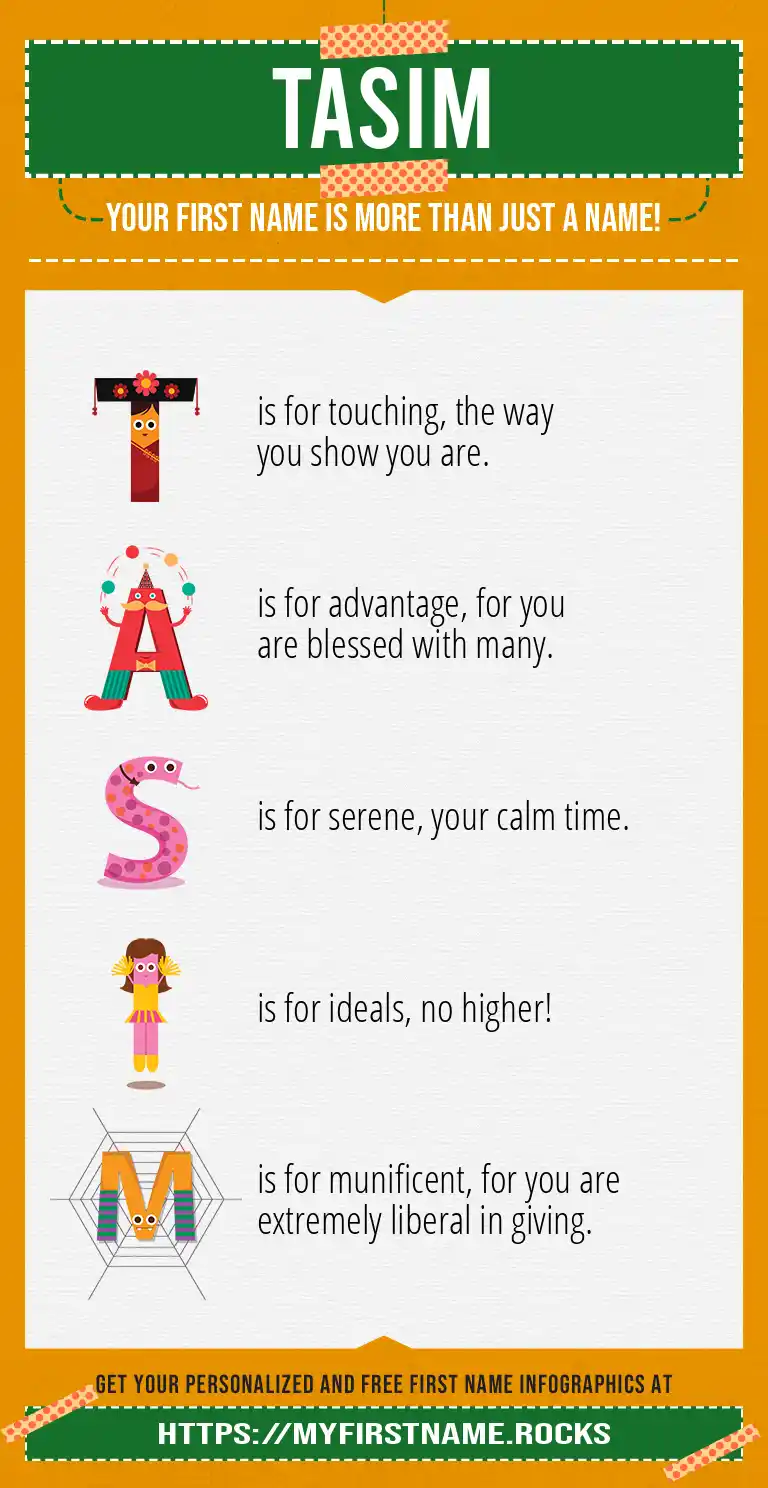 TASIM

YOUR FIRST NAME IS MORE THAN JUST A NAME!

T is for touching, the way you show you are.

A is for advantage, for you are blessed with many.

S is for serene, your calm time.

I is for ideals, no higher!

M is for munificent, for you are extremely liberal in giving.

GET YOUR PERSONALIZED AND FREE FIRST NAME INFOGRAPHICS AT

HTTPS://MYFIRSTNAME.ROCKS