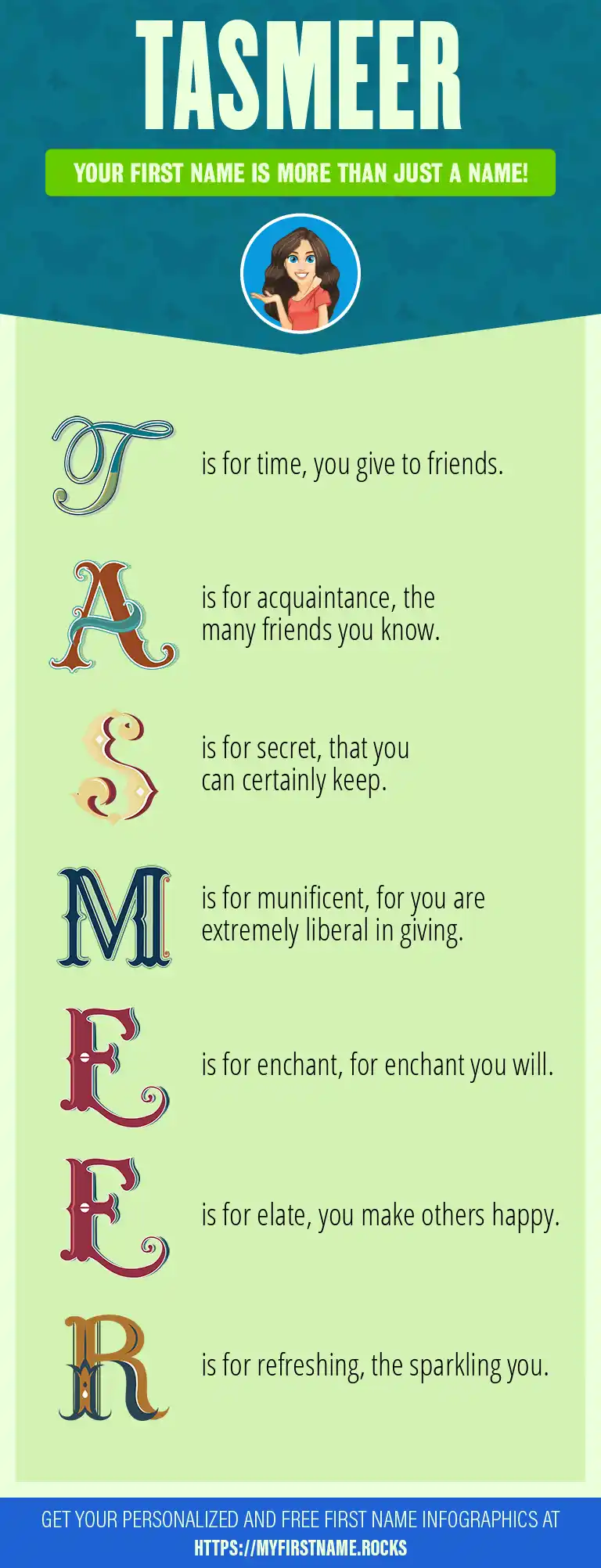 TASMEER

YOUR FIRST NAME IS MORE THAN JUST A NAME!

T is for time, you give to friends.

A is for acquaintance, the many friends you know.

S is for secret, that you can certainly keep.

M is for munificent, for you are extremely liberal in giving.

E is for enchant, for enchant you will.

E is for elate, you make others happy.

R is for refreshing, the sparkling you.

GET YOUR PERSONALIZED AND FREE FIRST NAME INFOGRAPHICS AT HTTPS://MYFIRSTNAME.ROCKS