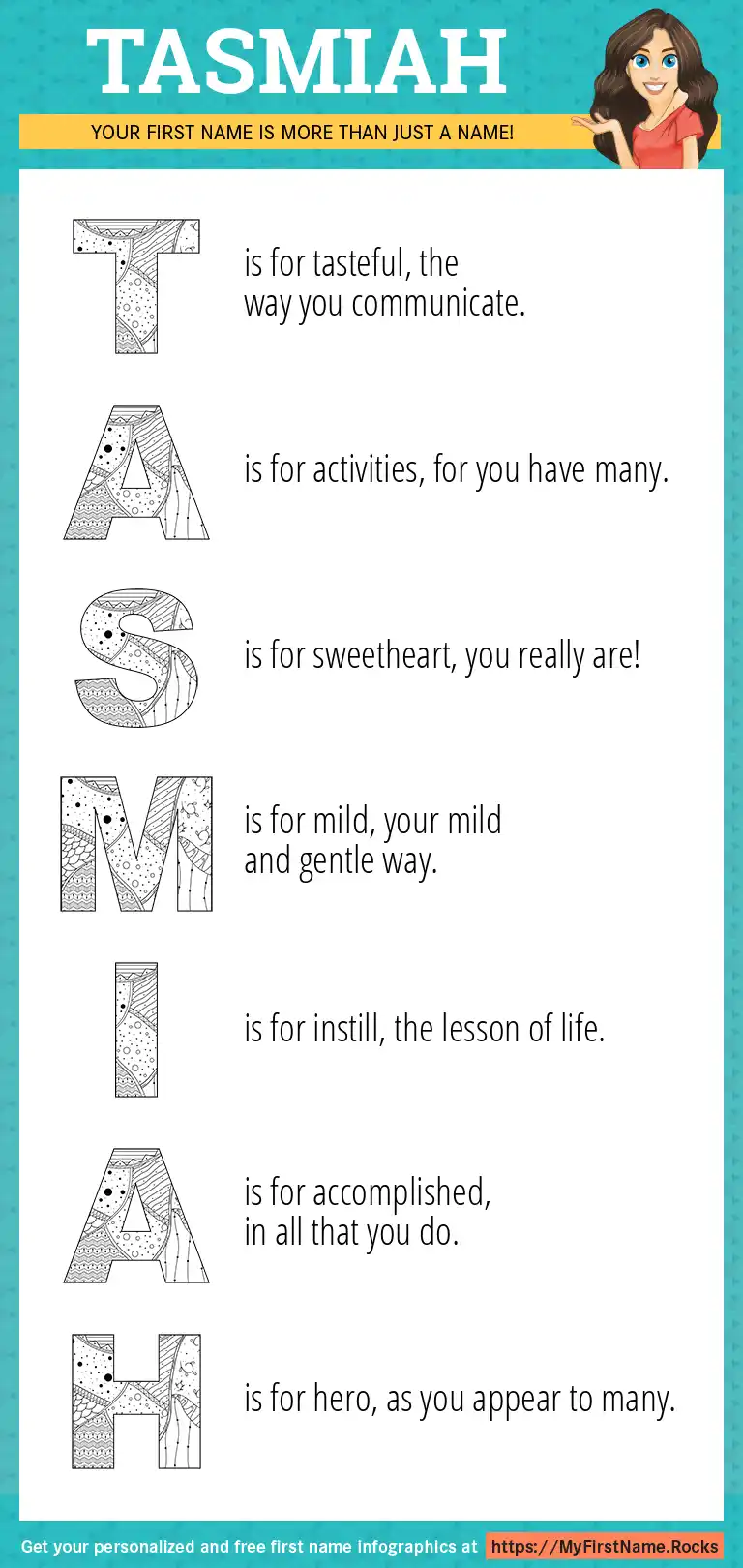 TASMIAH

YOUR FIRST NAME IS MORE THAN JUST A NAME!

T is for tasteful, the way you communicate.

A is for activities, for you have many.

S is for sweetheart, you really are!

M is for mild, your mild and gentle way.

I is for instill, the lesson of life.

A is for accomplished, in all that you do.

H is for hero, as you appear to many.

Get your personalized and free first name infographics at https://MyFirstName.Rocks