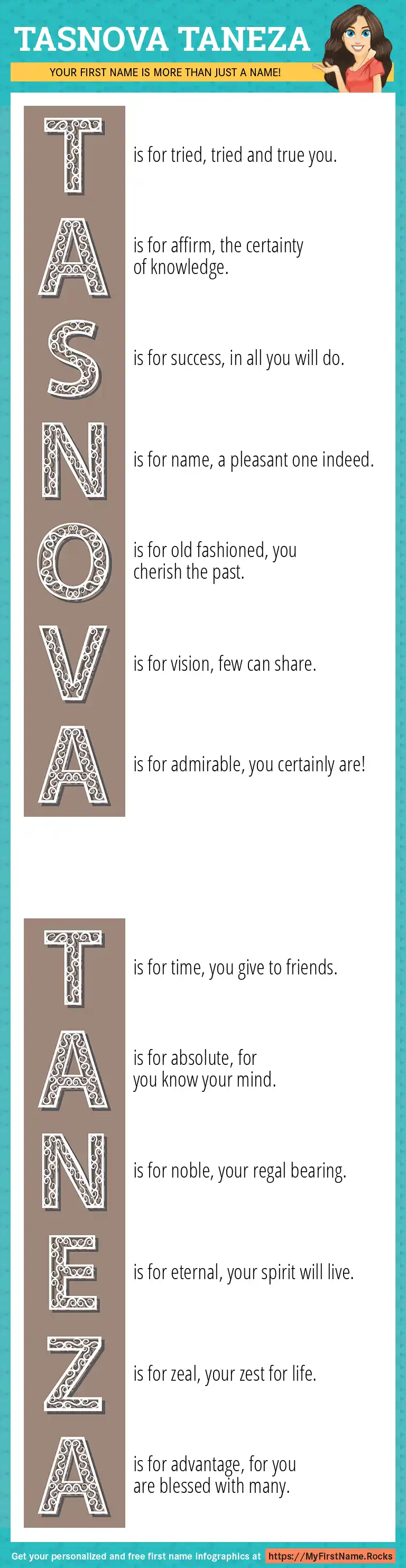 TASNOVA TANEZA

YOUR FIRST NAME IS MORE THAN JUST A NAME!

T is for tried, tried and true you.

A is for affirm, the certainty of knowledge.

S is for success, in all you will do.

N is for name, a pleasant one indeed.

O is for old fashioned, you cherish the past.

V is for vision, few can share.

A is for admirable, you certainly are!

T is for time, you give to friends.

A is for absolute, for you know your mind.

N is for noble, your regal bearing.

E is for eternal, your spirit will live.

Z is for zeal, your zest for life.

A is for advantage, for you are blessed with many.

Get your personalized and free first name infographics at https://MyFirstName.Rocks