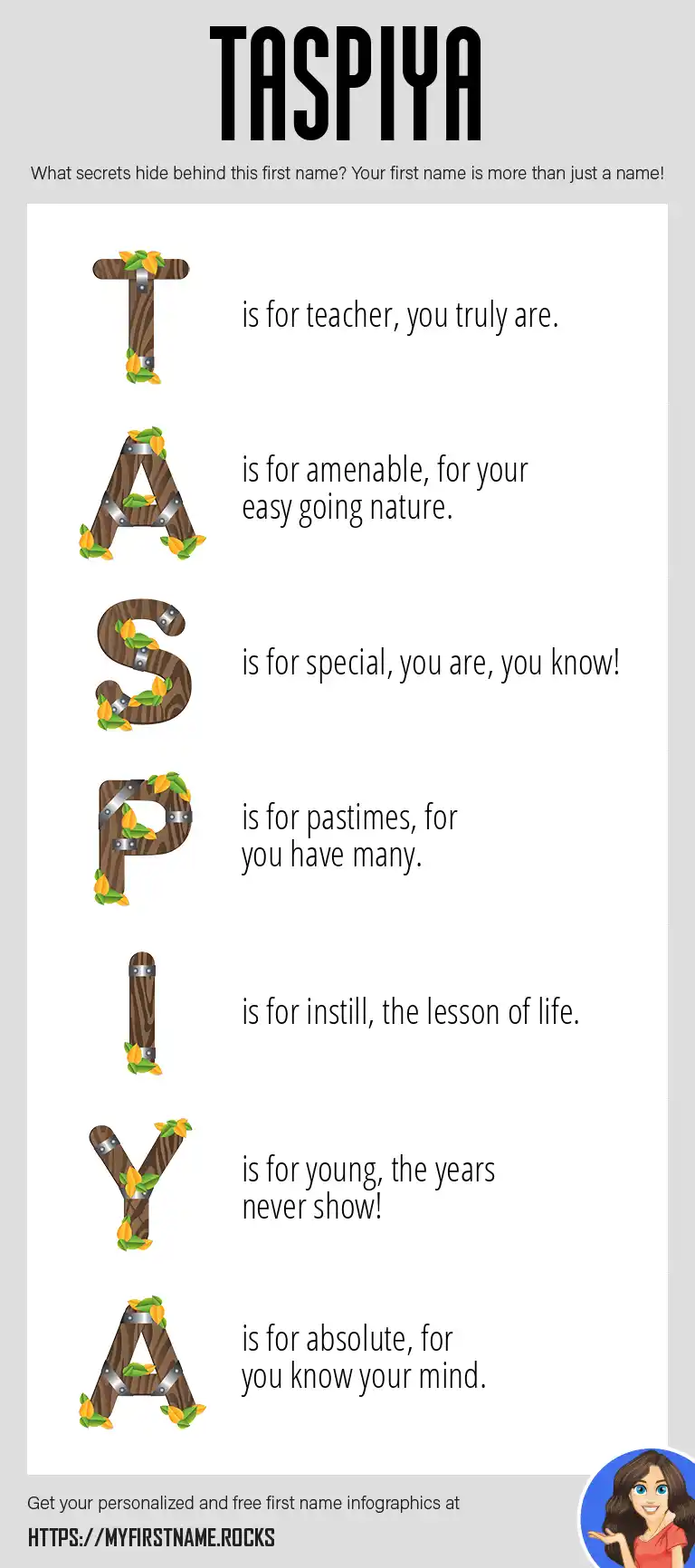 TASPIYA

What secrets hide behind this first name? Your first name is more than just a name!

T is for teacher, you truly are.

A is for amenable, for your easy going nature.

S is for special, you are, you know!

P is for pastimes, for you have many.

I is for instill, the lesson of life.

Y is for young, the years never show!

A is for absolute, for you know your mind.

Get your personalized and free first name infographics at

HTTPS://MYFIRSTNAME.ROCKS