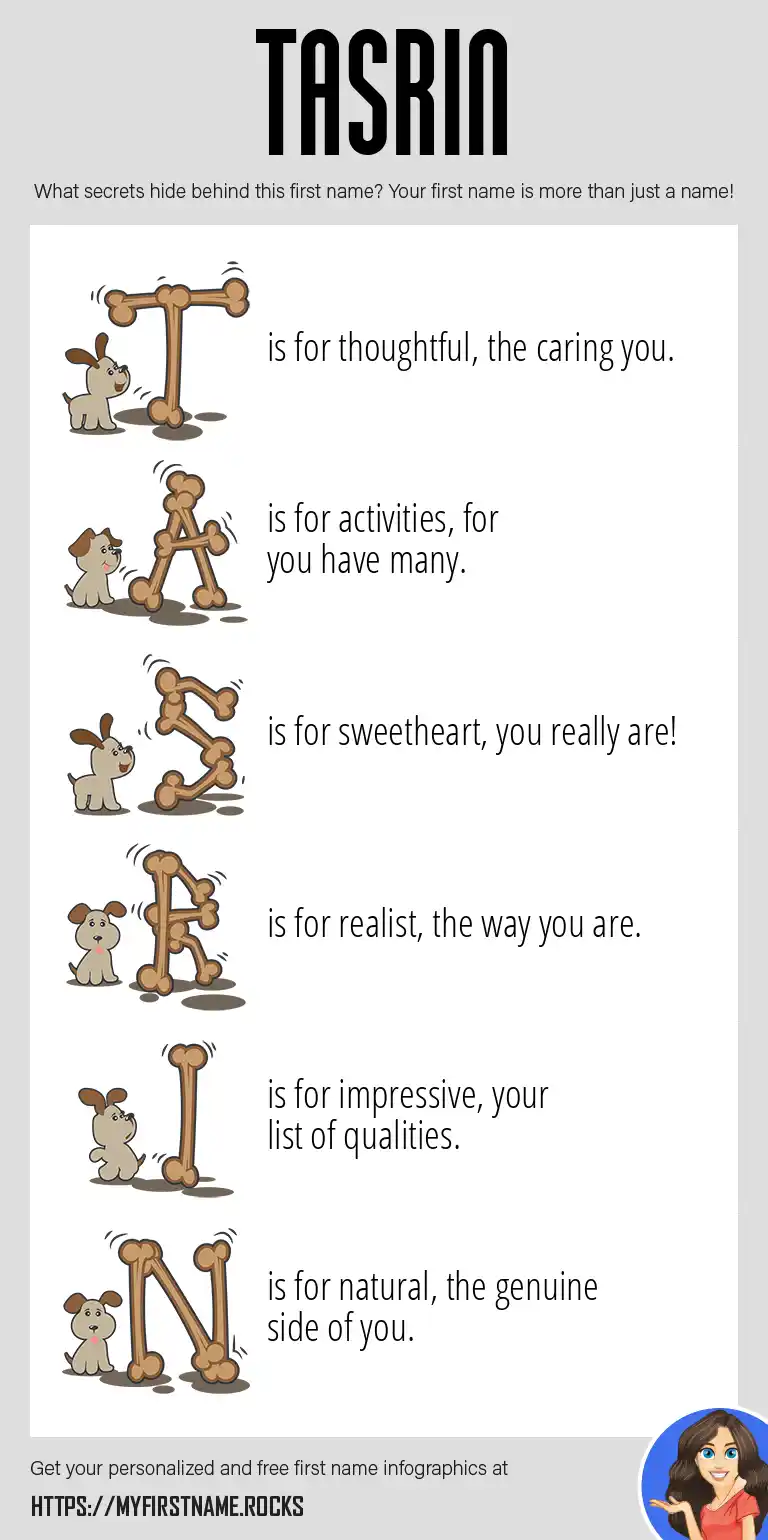 TASRIN

What secrets hide behind this first name? Your first name is more than just a name!

T is for thoughtful, the caring you.

A is for activities, for you have many.

S is for sweetheart, you really are!

R is for realist, the way you are.

I is for impressive, your list of qualities.

N is for natural, the genuine side of you.

Get your personalized and free first name infographics at

HTTPS://MYFIRSTNAME.ROCKS