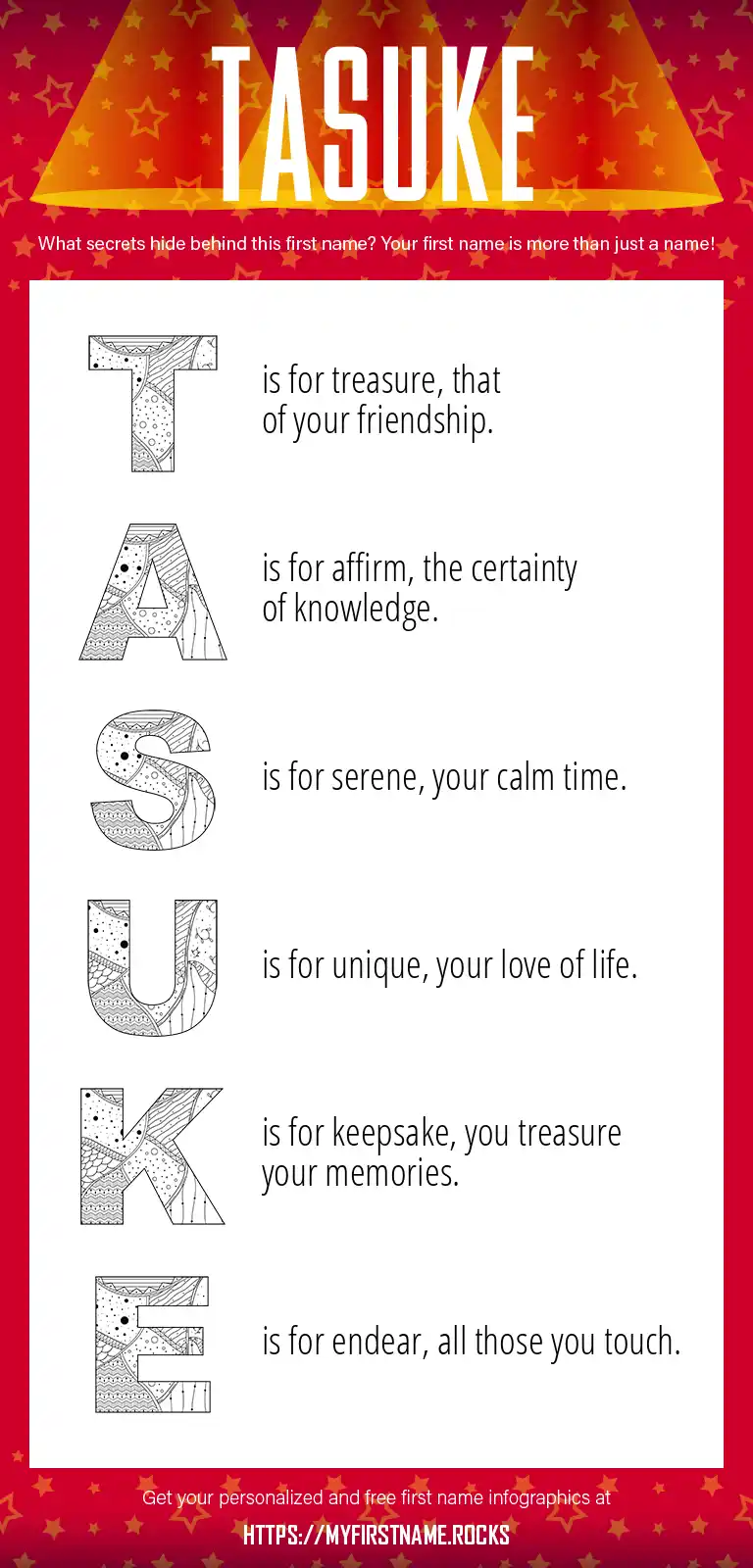 TASUKE

What secrets hide behind this first name? Your first name is more than just a name!

T is for treasure, that of your friendship.

A is for affirm, the certainty of knowledge.

S is for serene, your calm time.

U is for unique, your love of life.

K is for keepsake, you treasure your memories.

E is for endear, all those you touch.

Get your personalized and free first name infographics at

HTTPS://MYFIRSTNAME.ROCKS