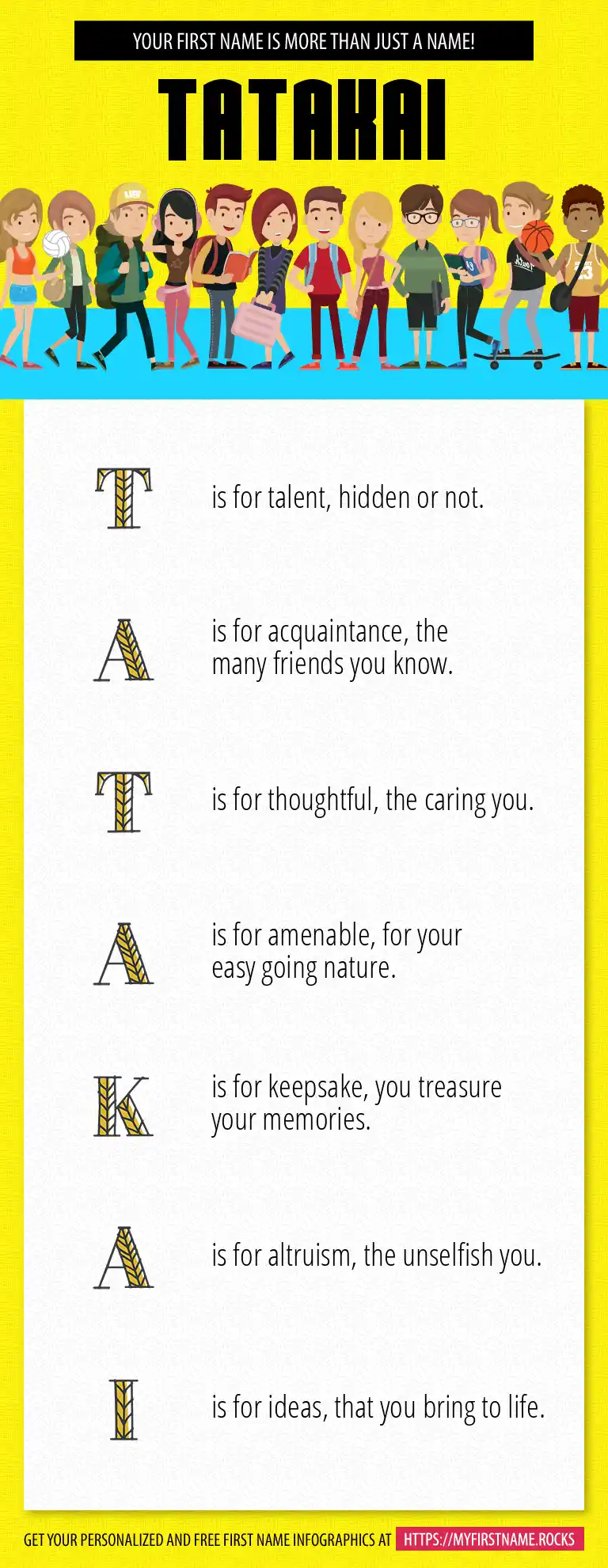 YOUR FIRST NAME IS MORE THAN JUST A NAME!

TATAKAI

T is for talent, hidden or not.

A is for acquaintance, the many friends you know.

T is for thoughtful, the caring you.

A is for amenable, for your easy going nature.

K is for keepsake, you treasure your memories.

A is for altruism, the unselfish you.

I is for ideas, that you bring to life.

GET YOUR PERSONALIZED AND FREE FIRST NAME INFOGRAPHICS AT HTTPS://MYFIRSTNAME.ROCKS