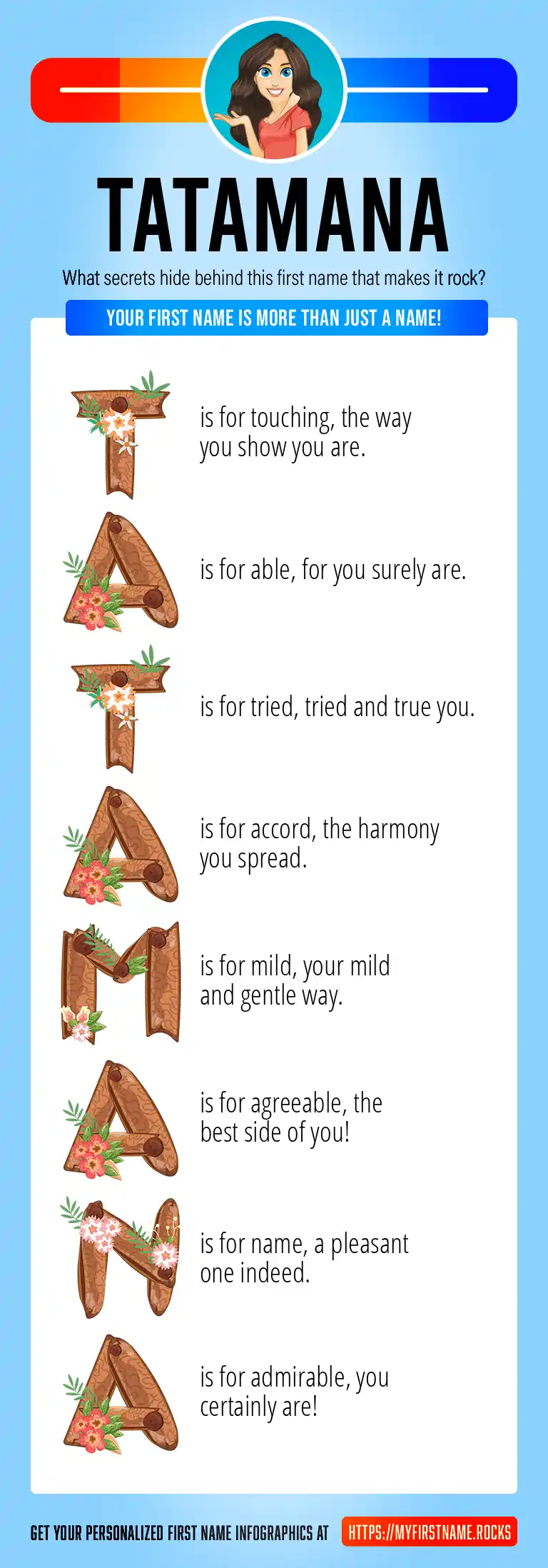 TATAMANA

What secrets hide behind this first name that makes it rock?

YOUR FIRST NAME IS MORE THAN JUST A NAME!

T is for touching, the way you show you are.

A is for able, for you surely are.

T is for tried, tried and true you.

A is for accord, the harmony you spread.

M is for mild, your mild and gentle way.

A is for agreeable, the best side of you!

N is for name, a pleasant one indeed.

A is for admirable, you certainly are!

GET YOUR PERSONALIZED FIRST NAME INFOGRAPHICS AT HTTPS://MYFIRSTNAME.ROCKS