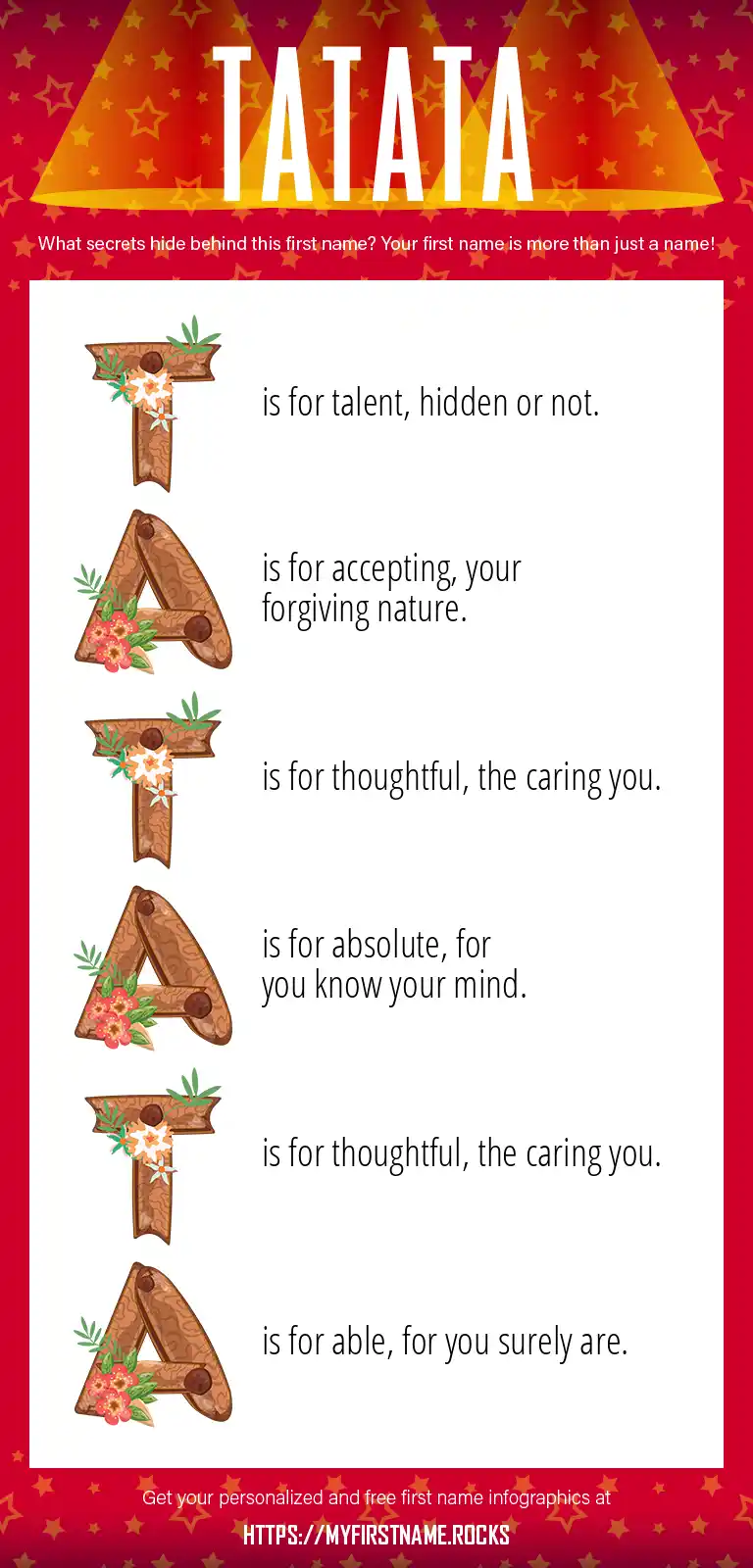 TATATA

What secrets hide behind this first name? Your first name is more than just a name!

T is for talent, hidden or not.

A is for accepting, your forgiving nature.

T is for thoughtful, the caring you.

A is for absolute, for you know your mind.

T is for thoughtful, the caring you.

A is for able, for you surely are.

Get your personalized and free first name infographics at

HTTPS://MYFIRSTNAME.ROCKS