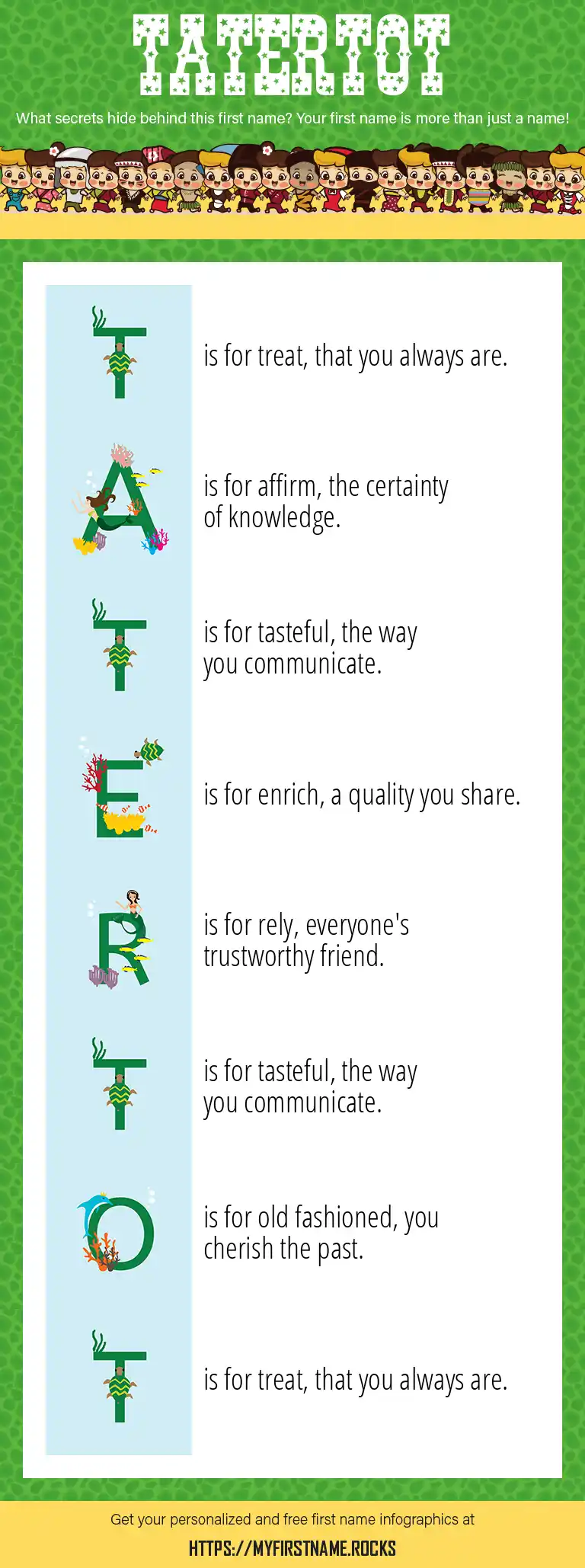 TATERTOT

What secrets hide behind this first name? Your first name is more than just a name!

T is for treat, that you always are.

A is for affirm, the certainty of knowledge.

T is for tasteful, the way you communicate.

E is for enrich, a quality you share.

R is for rely, everyone's trustworthy friend.

T is for tasteful, the way you communicate.

O is for old fashioned, you cherish the past.

T is for treat, that you always are.

Get your personalized and free first name infographics at

HTTPS://MYFIRSTNAME.ROCKS