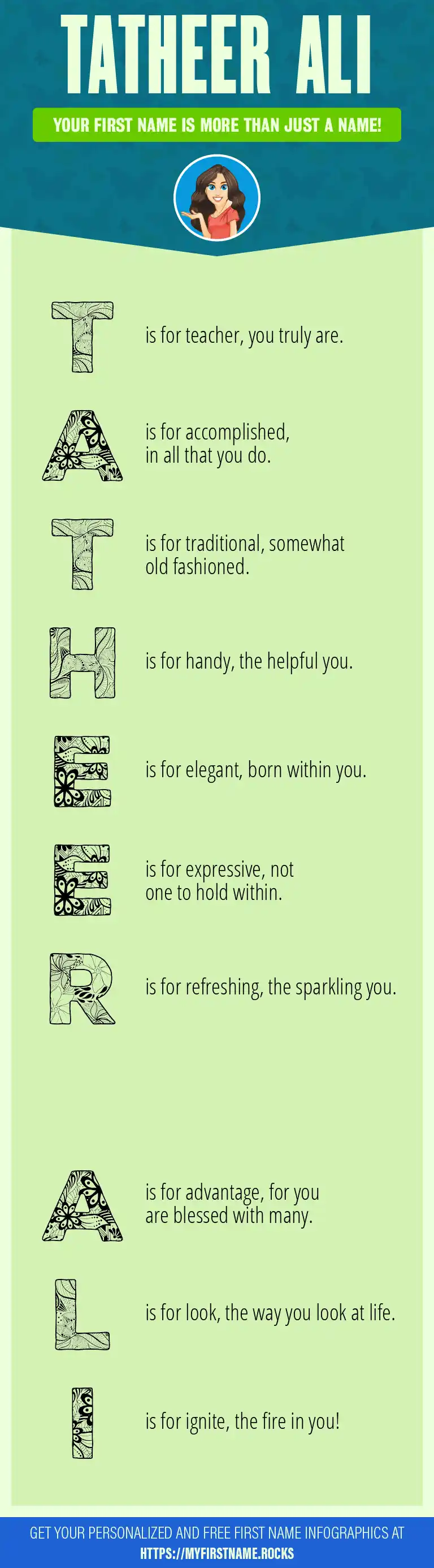 TATHEER ALI

YOUR FIRST NAME IS MORE THAN JUST A NAME!

T is for teacher, you truly are.

A is for accomplished, in all that you do.

T is for traditional, somewhat old fashioned.

H is for handy, the helpful you.

E is for elegant, born within you.

E is for expressive, not one to hold within.

R is for refreshing, the sparkling you.

A is for advantage, for you are blessed with many.

L is for look, the way you look at life.

I is for ignite, the fire in you!

GET YOUR PERSONALIZED AND FREE FIRST NAME INFOGRAPHICS AT HTTPS://MYFIRSTNAME.ROCKS