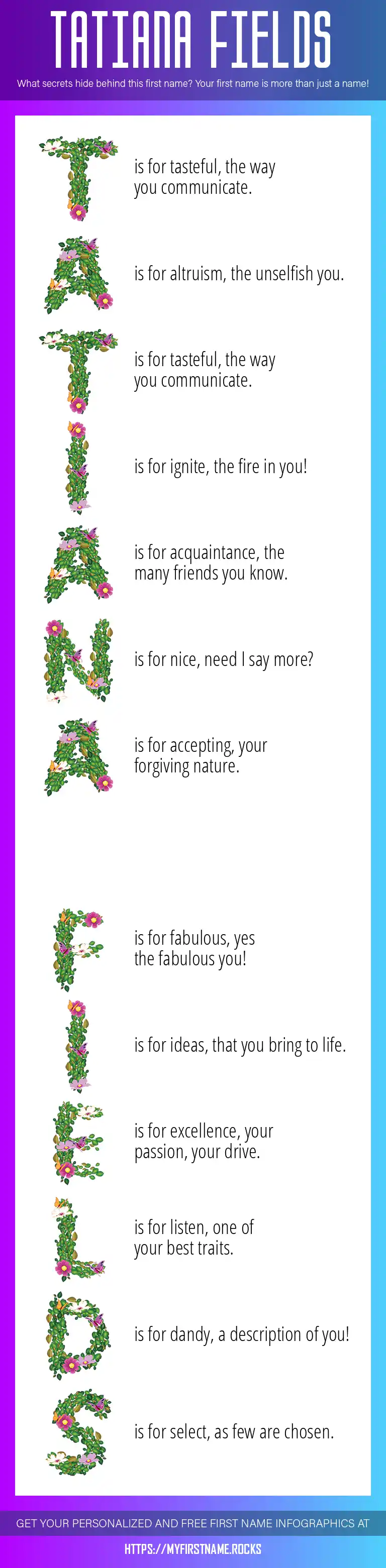 TATIANA FIELDS

What secrets hide behind this first name? Your first name is more than just a name!

T is for tasteful, the way you communicate.

A is for altruism, the unselfish you.

T is for tasteful, the way you communicate.

I is for ignite, the fire in you!

A is for acquaintance, the many friends you know.

N is for nice, need I say more?

A is for accepting, your forgiving nature.

F is for fabulous, yes the fabulous you!

I is for ideas, that you bring to life.

E is for excellence, your passion, your drive.

L is for listen, one of your best traits.

D is for dandy, a description of you!

S is for select, as few are chosen.

GET YOUR PERSONALIZED AND FREE FIRST NAME INFOGRAPHICS AT

HTTPS://MYFIRSTNAME.ROCKS