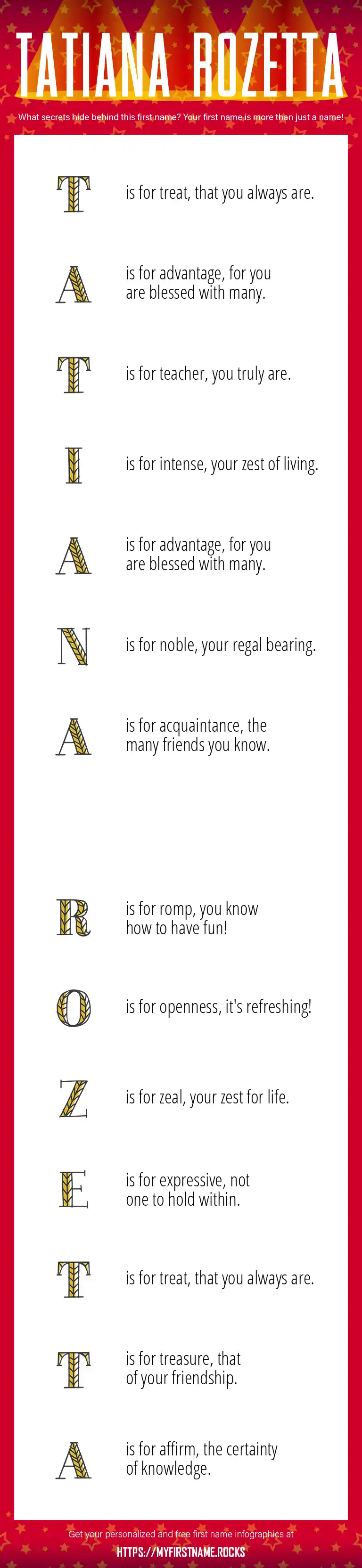 TATIANA ROZETTA

What secrets hide behind this first name? Your first name is more than just a name!

T is for treat, that you always are.

A is for advantage, for you are blessed with many.

T is for teacher, you truly are.

I is for intense, your zest of living.

A is for advantage, for you are blessed with many.

N is for noble, your regal bearing.

A is for acquaintance, the many friends you know.

R is for romp, you know how to have fun!

O is for openness, it's refreshing!

Z is for zeal, your zest for life.

E is for expressive, not one to hold within.

T is for treat, that you always are.

T is for treasure, that of your friendship.

A is for affirm, the certainty of knowledge.

Get your personalized and free first name infographics at

HTTPS://MYFIRSTNAME.ROCKS