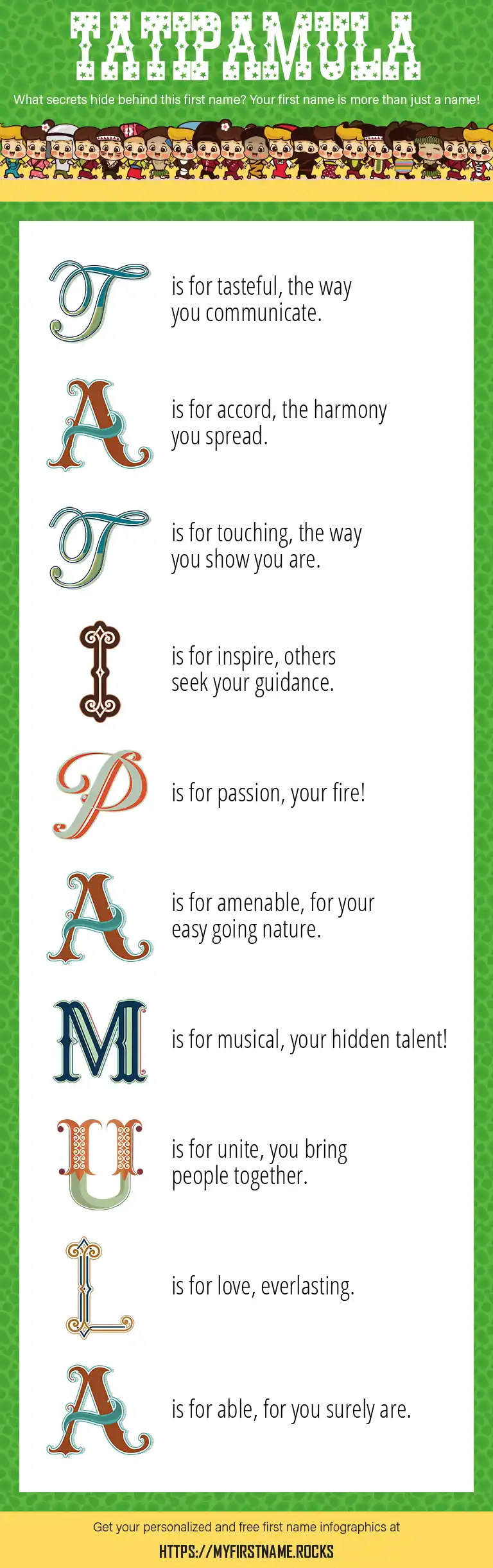 TATIPAMULA

What secrets hide behind this first name? Your first name is more than just a name!

T is for tasteful, the way you communicate.

A is for accord, the harmony you spread.

T is for touching, the way you show you are.

I is for inspire, others seek your guidance.

P is for passion, your fire!

A is for amenable, for your easy going nature.

M is for musical, your hidden talent!

U is for unite, you bring people together.

L is for love, everlasting.

A is for able, for you surely are.

Get your personalized and free first name infographics at

HTTPS://MYFIRSTNAME.ROCKS