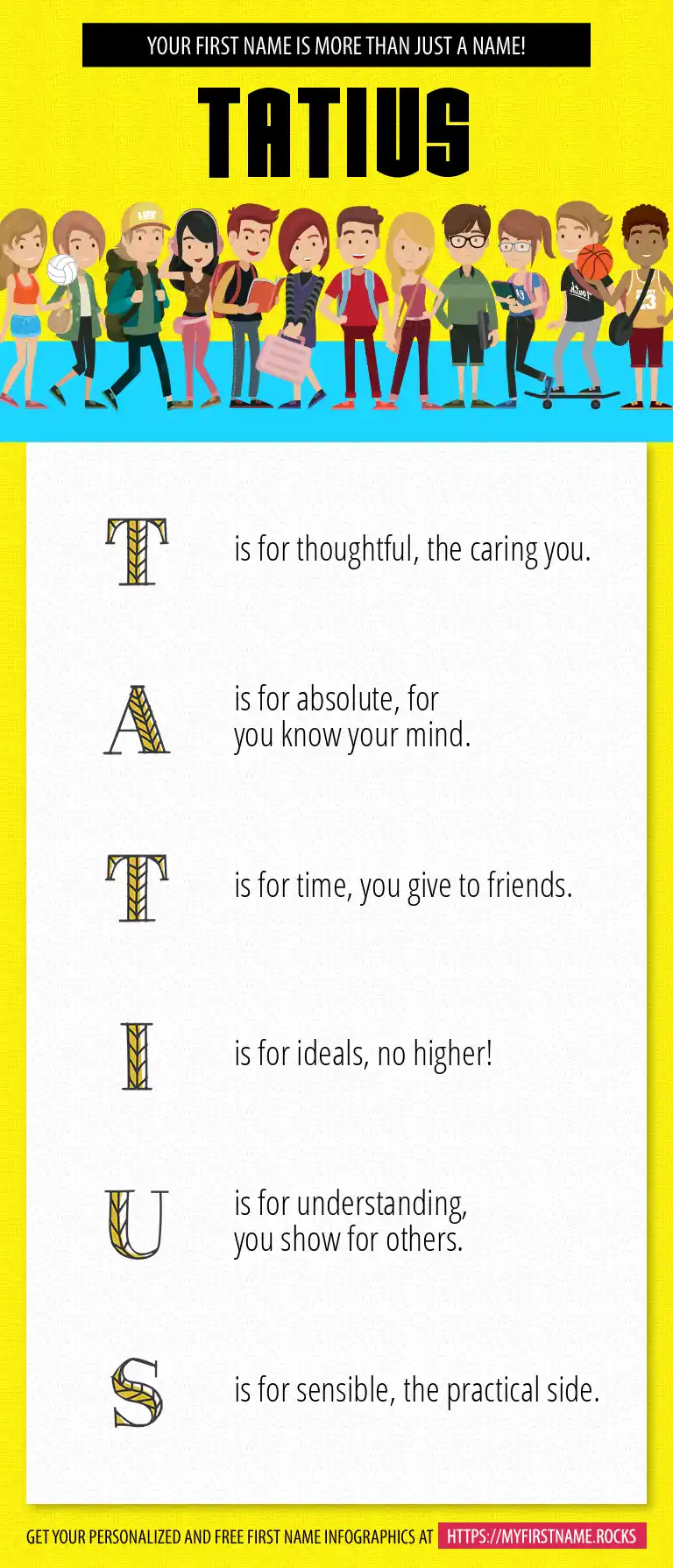 YOUR FIRST NAME IS MORE THAN JUST A NAME!

TATIUS

T is for thoughtful, the caring you.

A is for absolute, for you know your mind.

T is for time, you give to friends.

I is for ideals, no higher!

U is for understanding, you show for others.

S is for sensible, the practical side.

GET YOUR PERSONALIZED AND FREE FIRST NAME INFOGRAPHICS AT HTTPS://MYFIRSTNAME.ROCKS