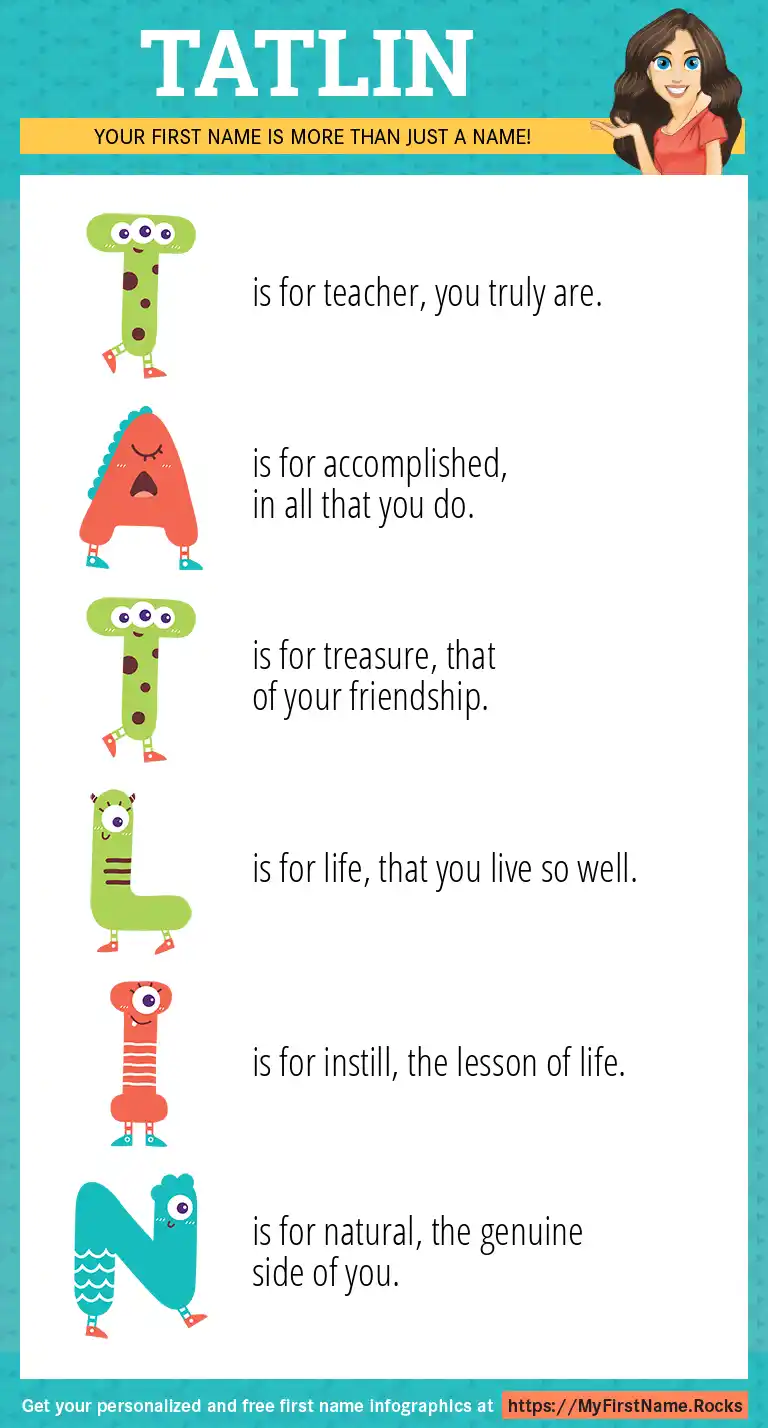 TATLIN

YOUR FIRST NAME IS MORE THAN JUST A NAME!

T is for teacher, you truly are.

A is for accomplished, in all that you do.

T is for treasure, that of your friendship.

L is for life, that you live so well.

I is for instill, the lesson of life.

N is for natural, the genuine side of you.

Get your personalized and free first name infographics at https://MyFirstName.Rocks