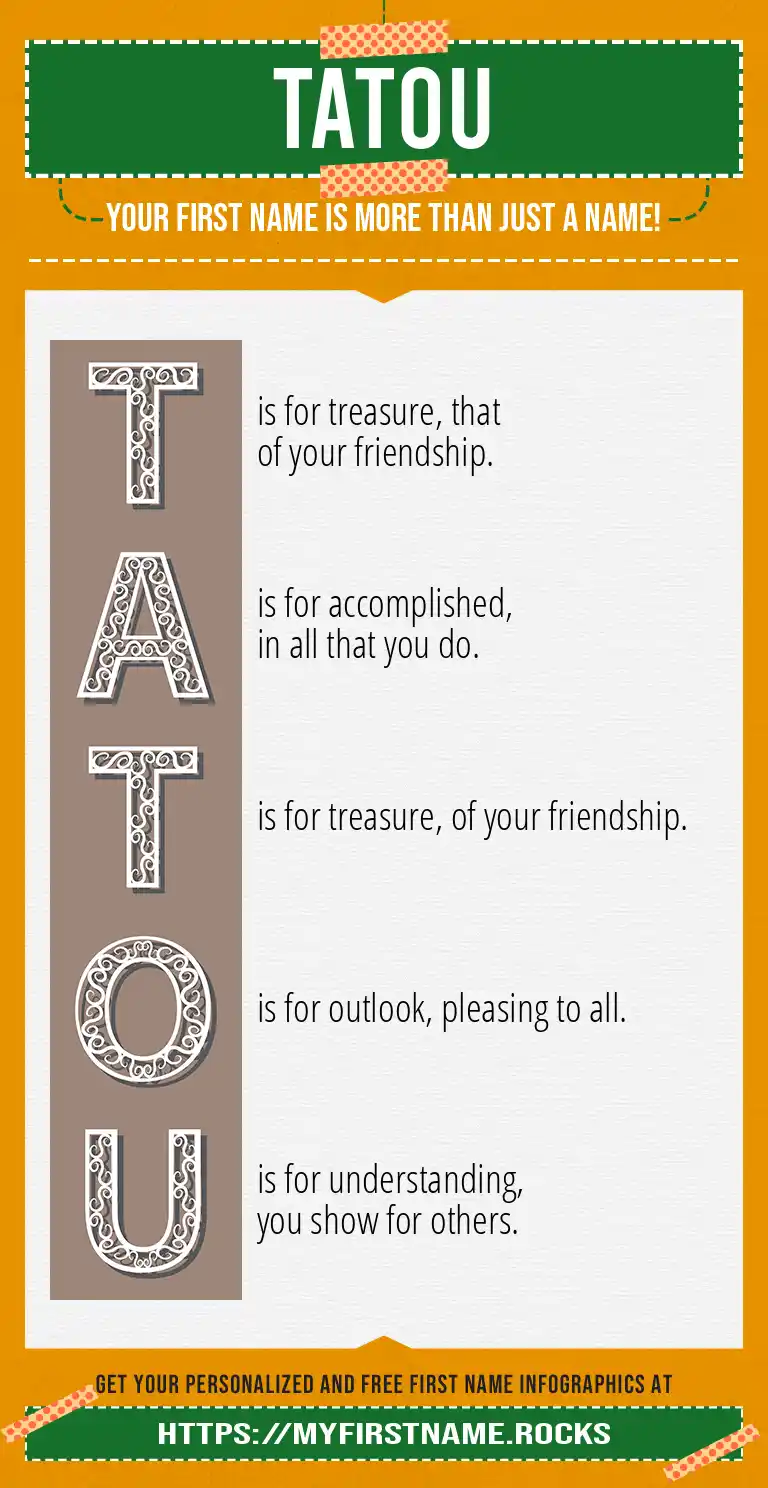 TATOU

YOUR FIRST NAME IS MORE THAN JUST A NAME!

T is for treasure, that of your friendship.

A is for accomplished, in all that you do.

T is for treasure, of your friendship.

O is for outlook, pleasing to all.

U is for understanding, you show for others.

GET YOUR PERSONALIZED AND FREE FIRST NAME INFOGRAPHICS AT

HTTPS://MYFIRSTNAME.ROCKS