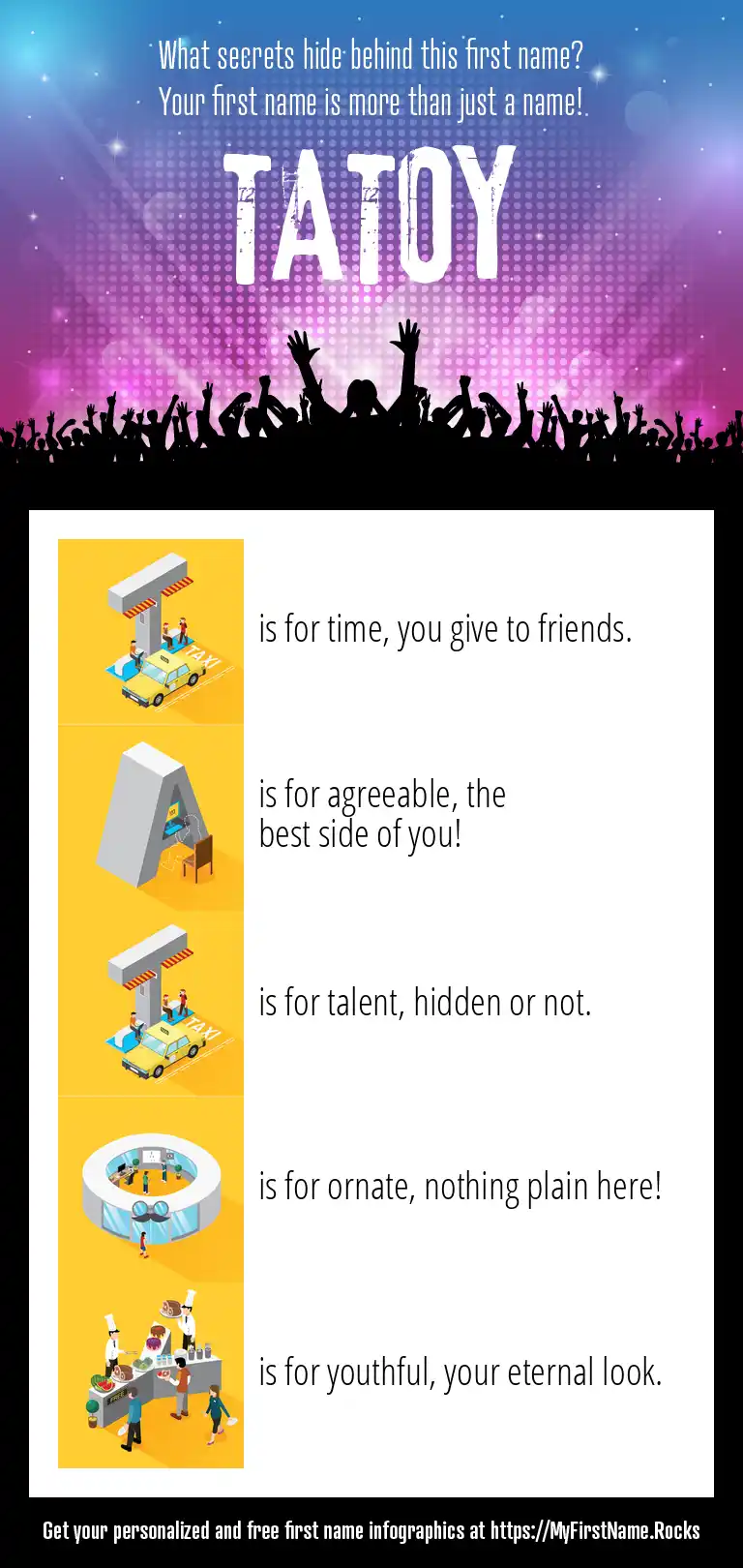 What secrets hide behind this first name?
Your first name is more than just a name!

TATOY

TAXI

is for time, you give to friends.

is for agreeable, the best side of you!

TAXI

is for talent, hidden or not.

is for ornate, nothing plain here!

is for youthful, your eternal look.

Get your personalized and free first name infographics at https://MyFirstName.Rocks