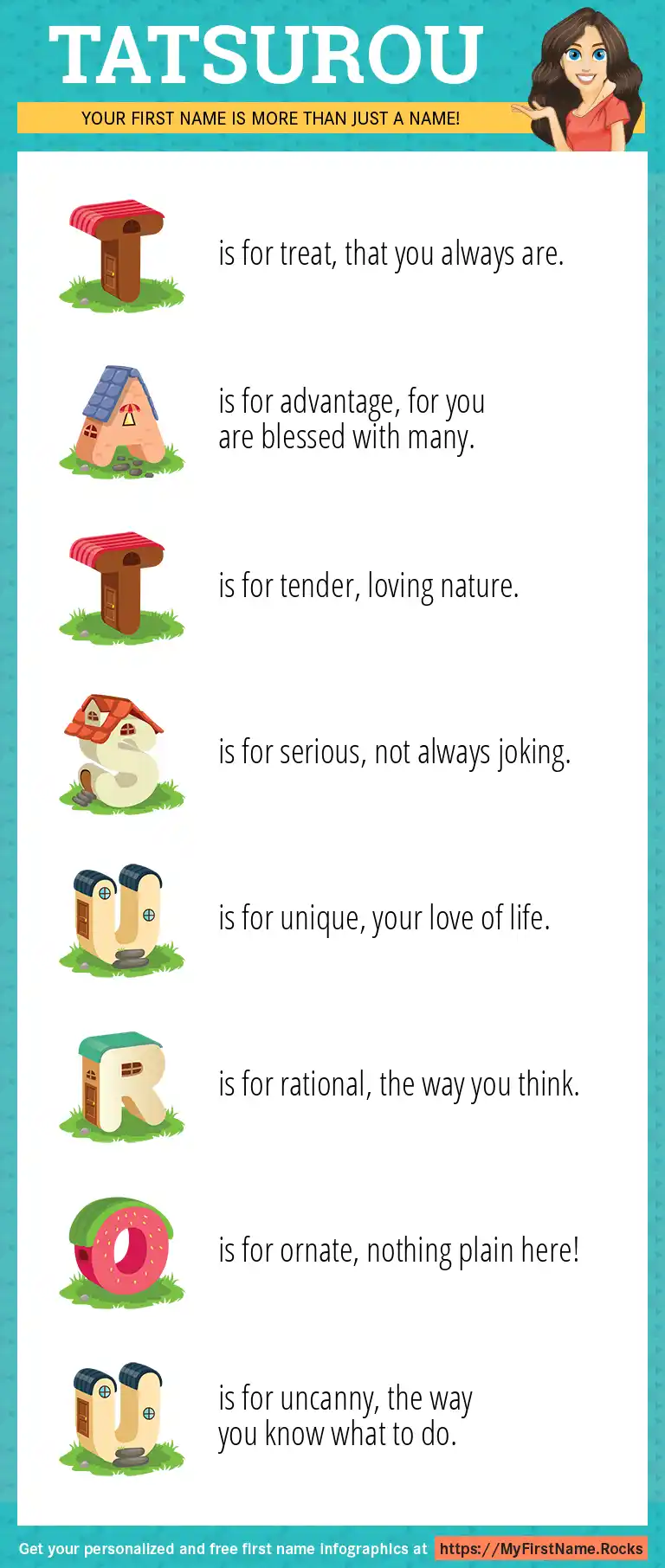 TATSUROU

YOUR FIRST NAME IS MORE THAN JUST A NAME!

T is for treat, that you always are.

A is for advantage, for you are blessed with many.

T is for tender, loving nature.

S is for serious, not always joking.

U is for unique, your love of life.

R is for rational, the way you think.

O is for ornate, nothing plain here!

U is for uncanny, the way you know what to do.

Get your personalized and free first name infographics at https://MyFirstName.Rocks